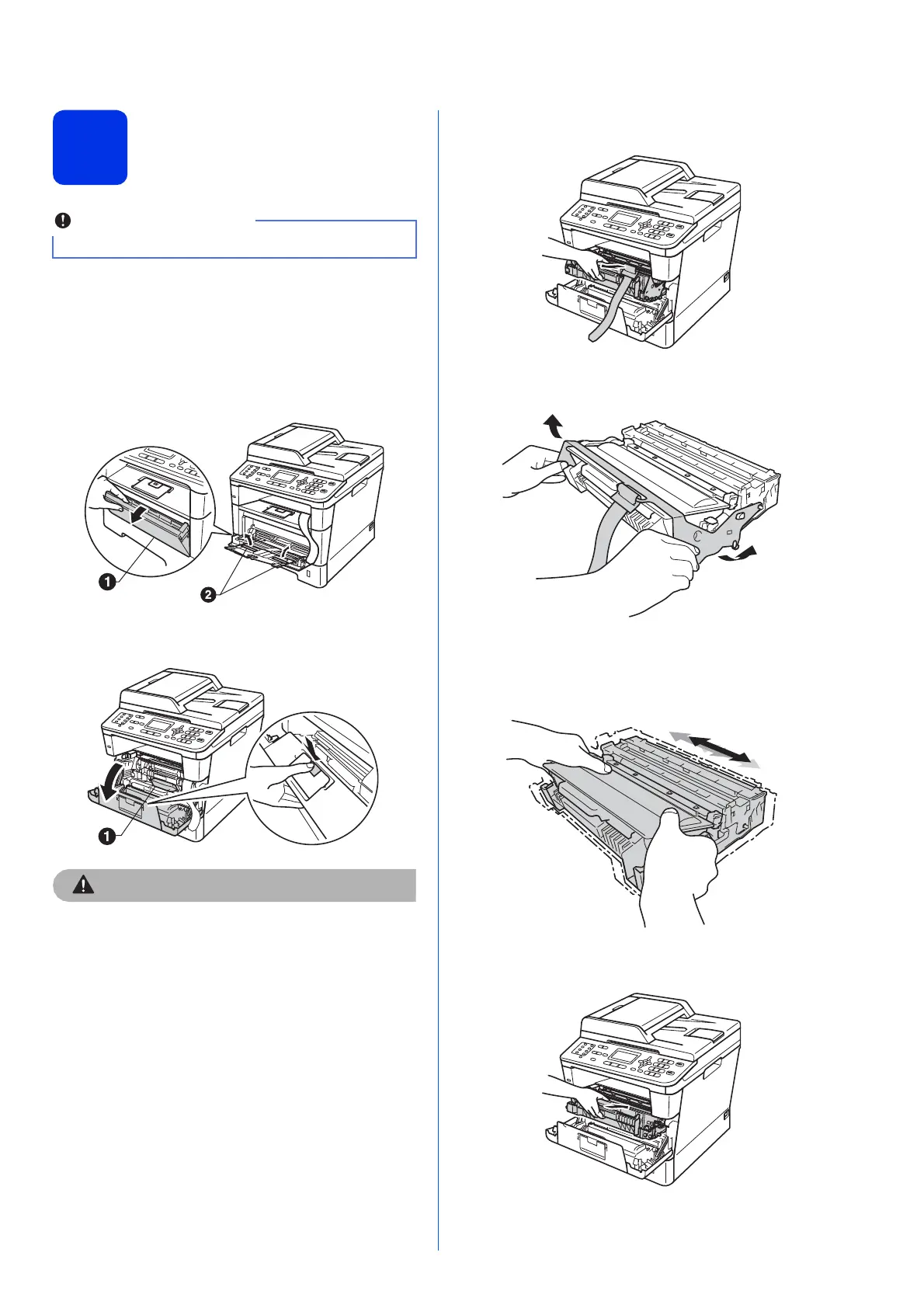 1

2

1