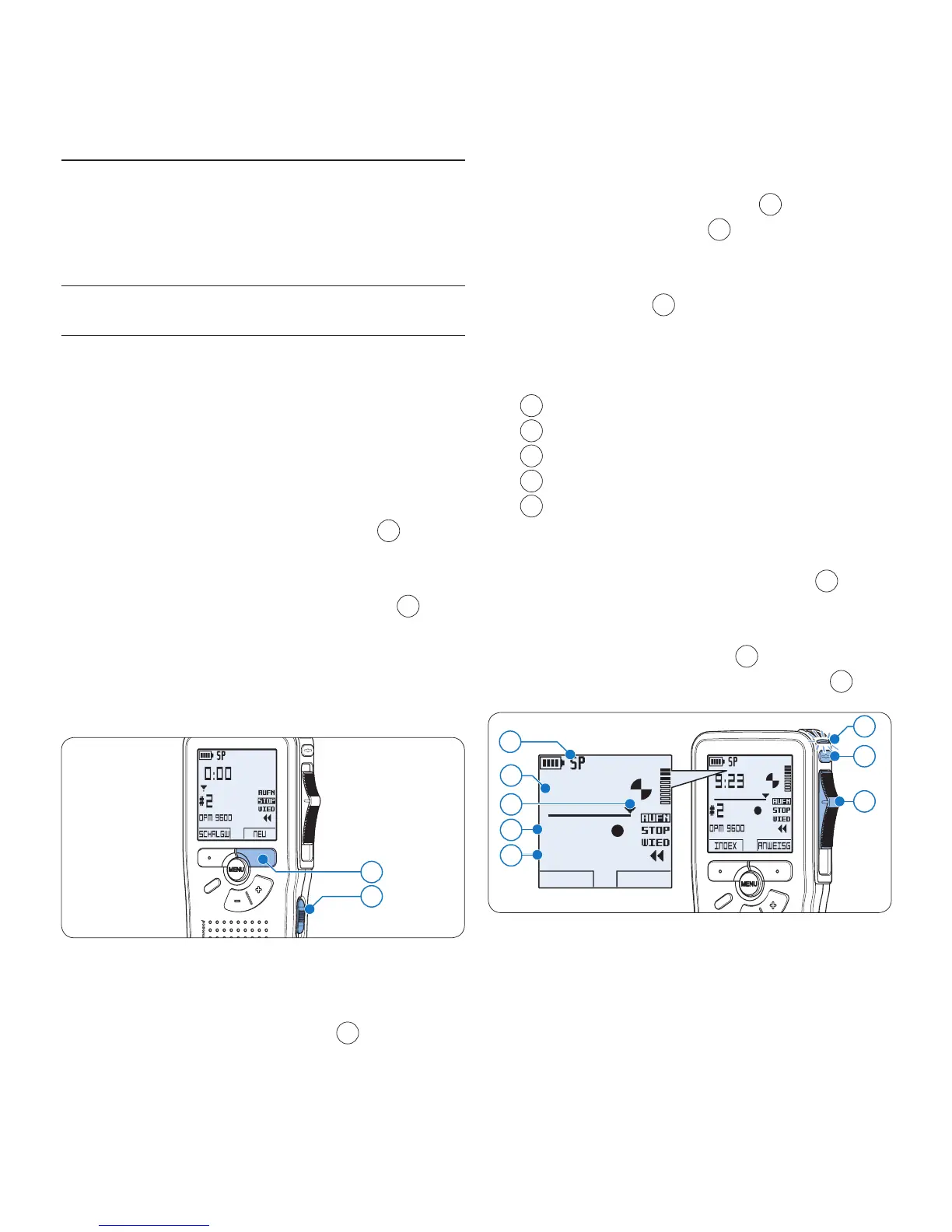 SP
0:00
#2
DPM 9600
AUFN
STOP
WIED
SCHALGW
NEU
MENU

SP
AUFN
STOP
WIED

SP
9:23
#2
DPM 9600
AUFN
STOP
WIED
INDEX
ANWEISG
MENU