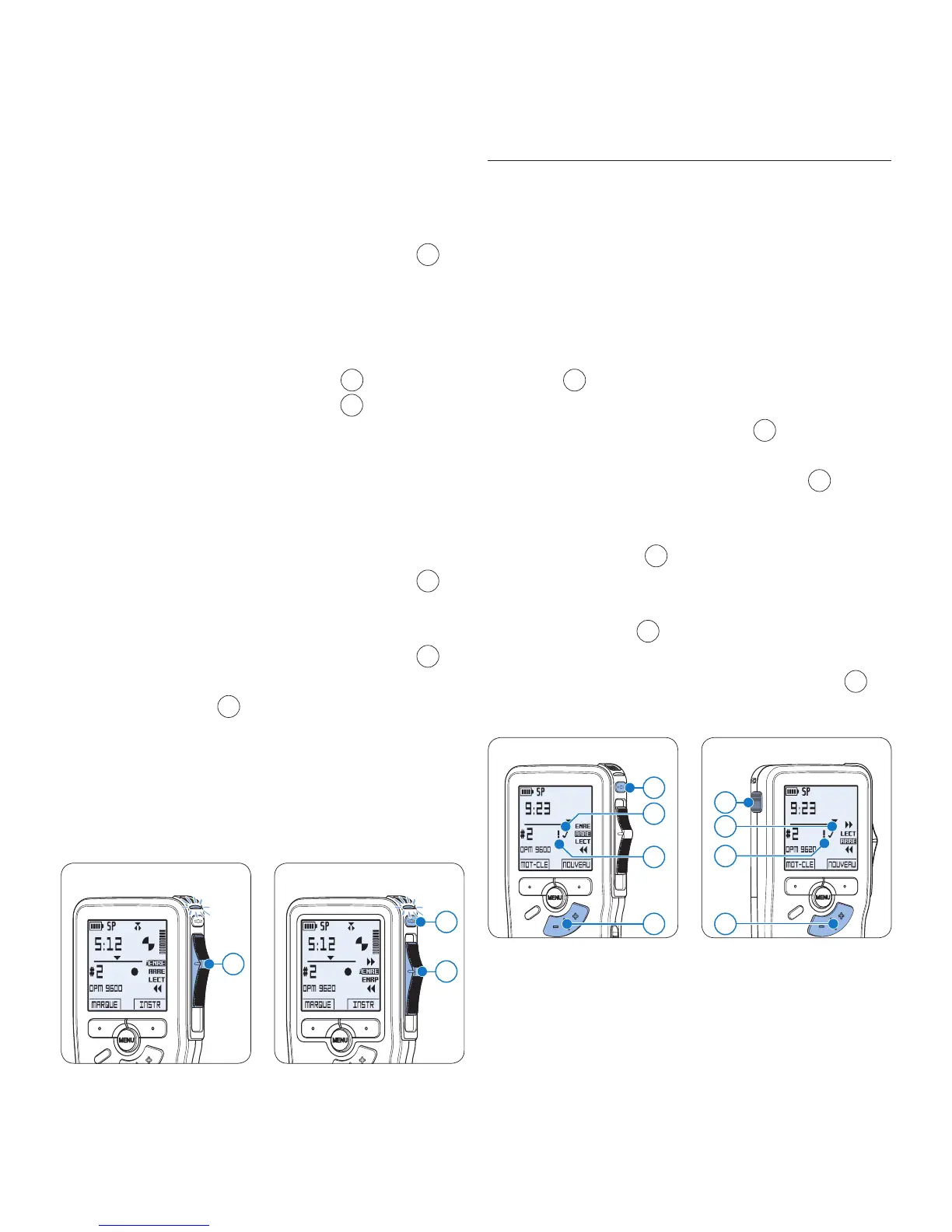 SP
5:12
#2
ENRE
ARRE
LECT
DPM 9600
MARQUE
INSTR
MENU

SP
5:12
#2
ENRE
ENRP
DPM 9620
MARQUE
INSTR
MENU

SP
9:23
#2
ENRE
ARRE
LECT
DPM 9600
MOT-CLE
NOUVEAU
MENU

SP
9:23
#2
LECT
ARRE
DPM 9620
MOT-CLE
NOUVEAU
MENU