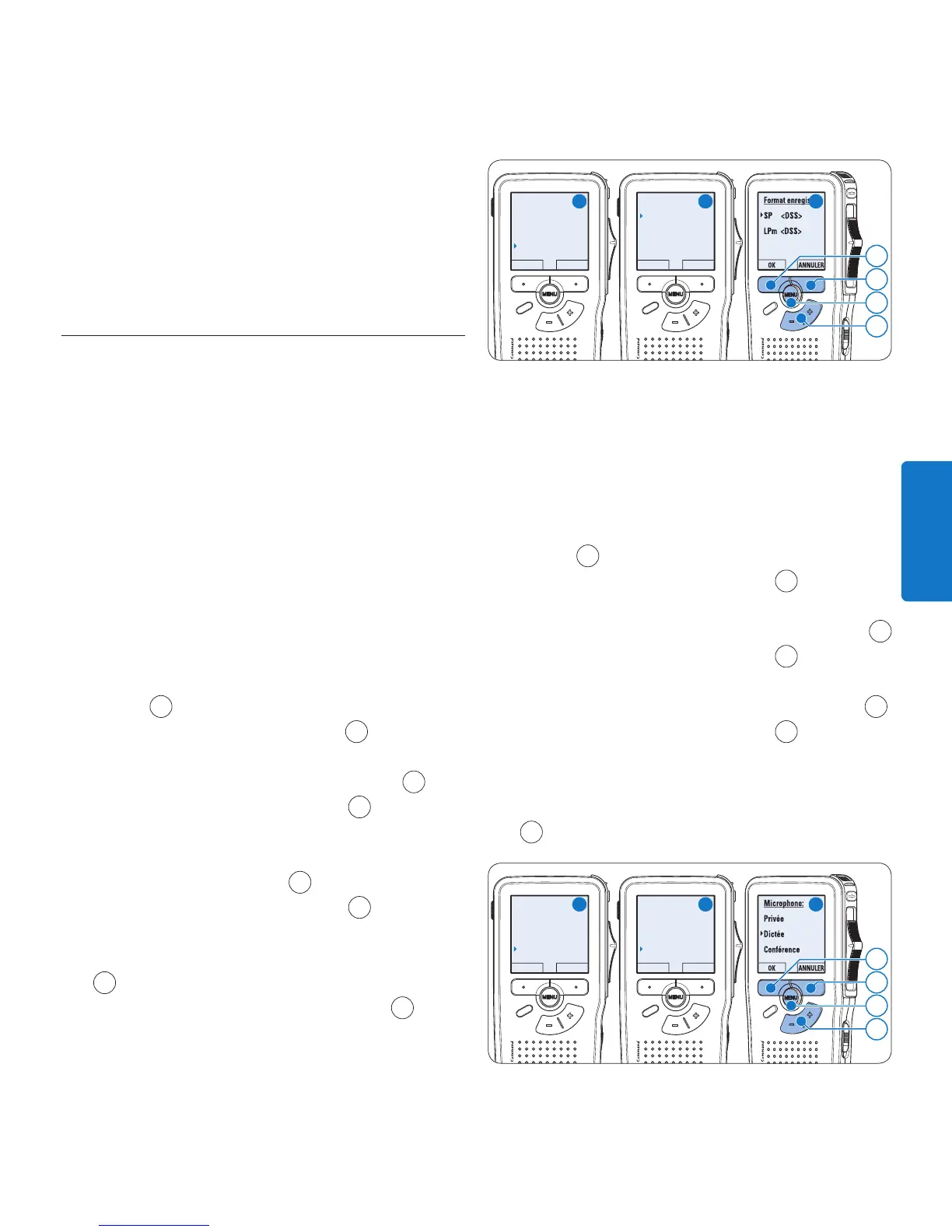 Format enregis
SP <DSS>
LPm <DSS>
OK ANNULER
MENU

MENU

MENU

Microphone:
Privée
Dictée
Conférence
OK ANNULER
MENU

MENU

MENU