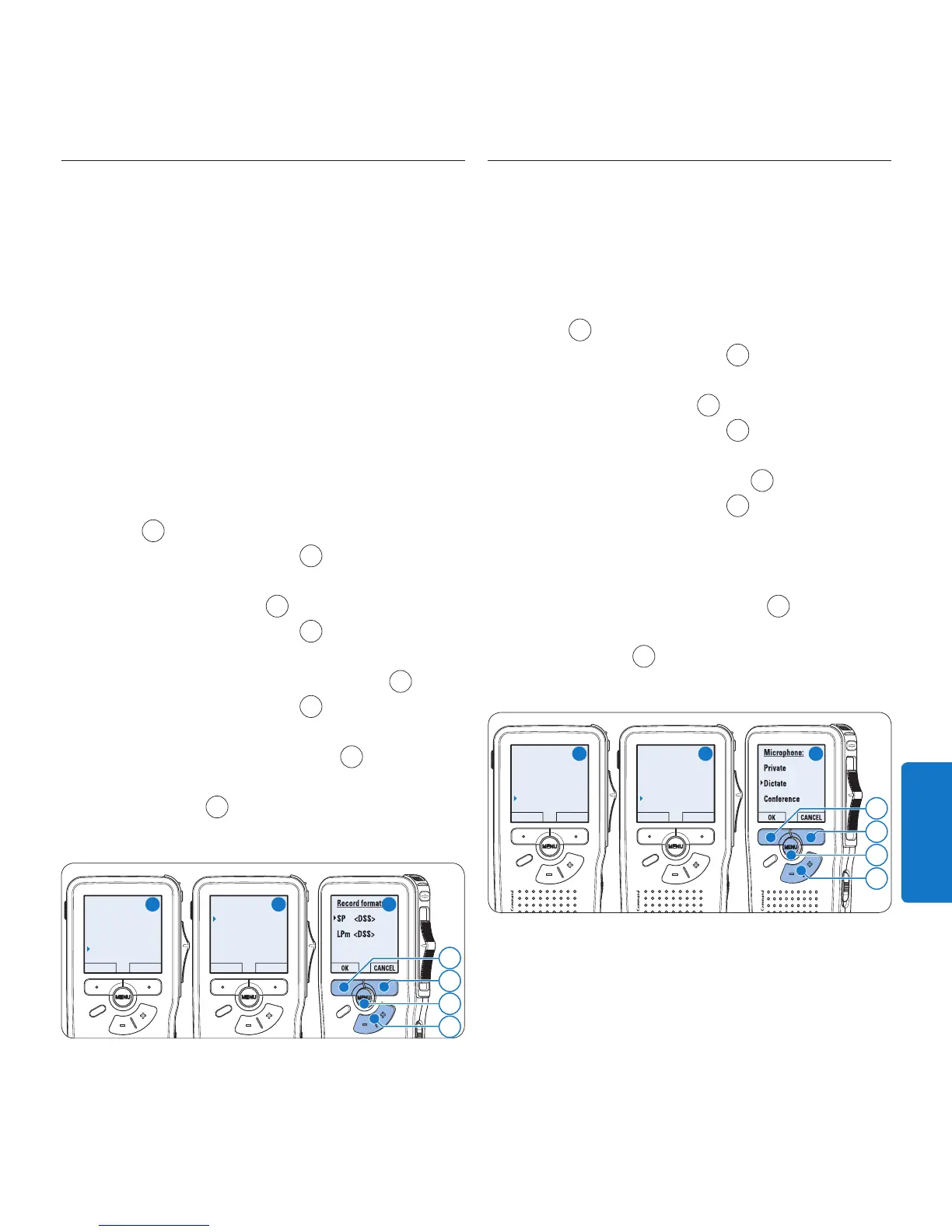 Record format:

SP <DSS>

LPm <DSS>

OK

CANCEL

MENU

MENU

MENU

Microphone:

Private

Dictate

Conference

OK

CANCEL

MENU

MENU

MENU