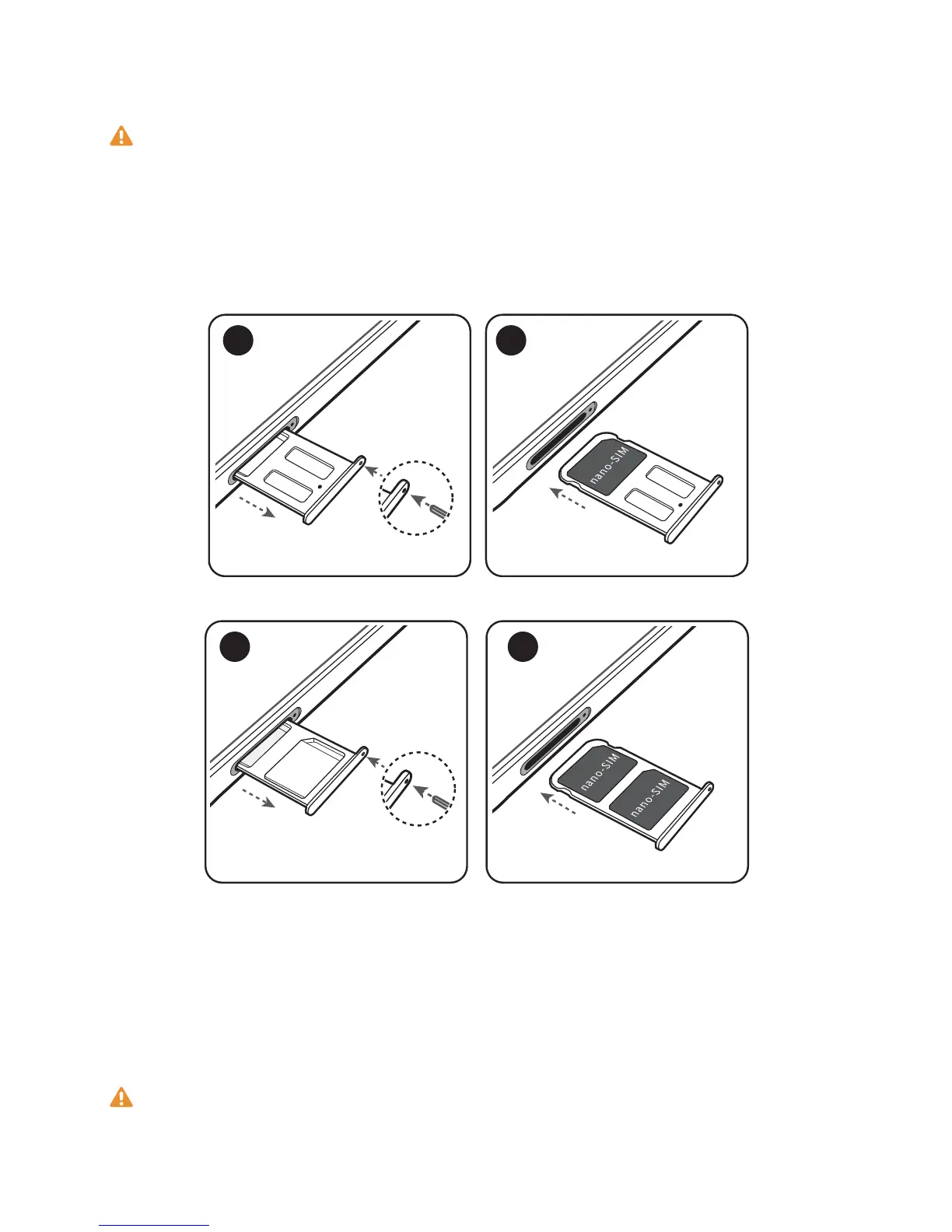 nano-SIM

nano-SIM

nano-SIM