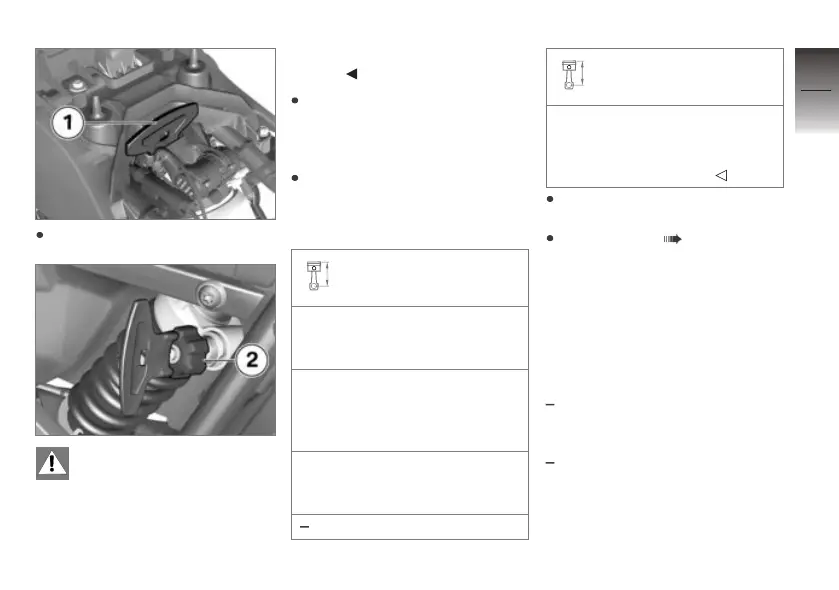 1

2