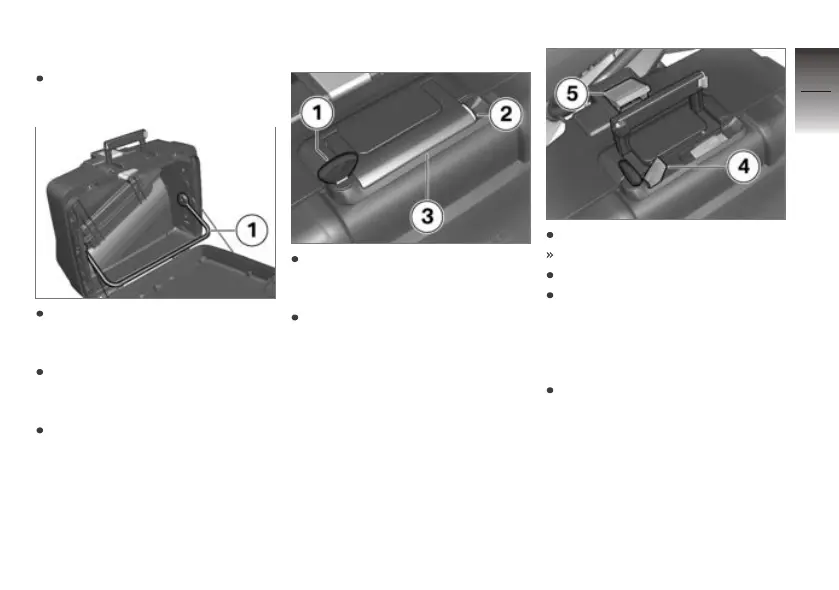 1

1

2

3

5

4

»