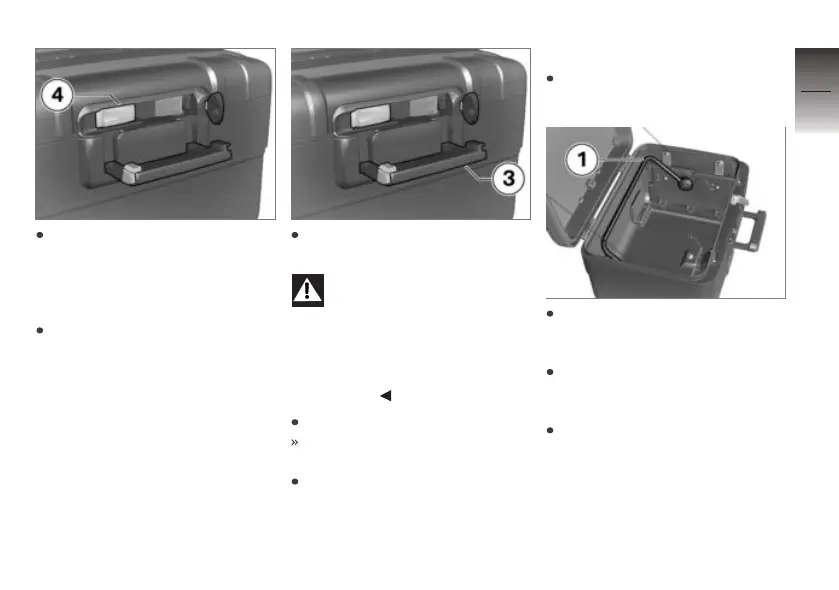 4

3

1