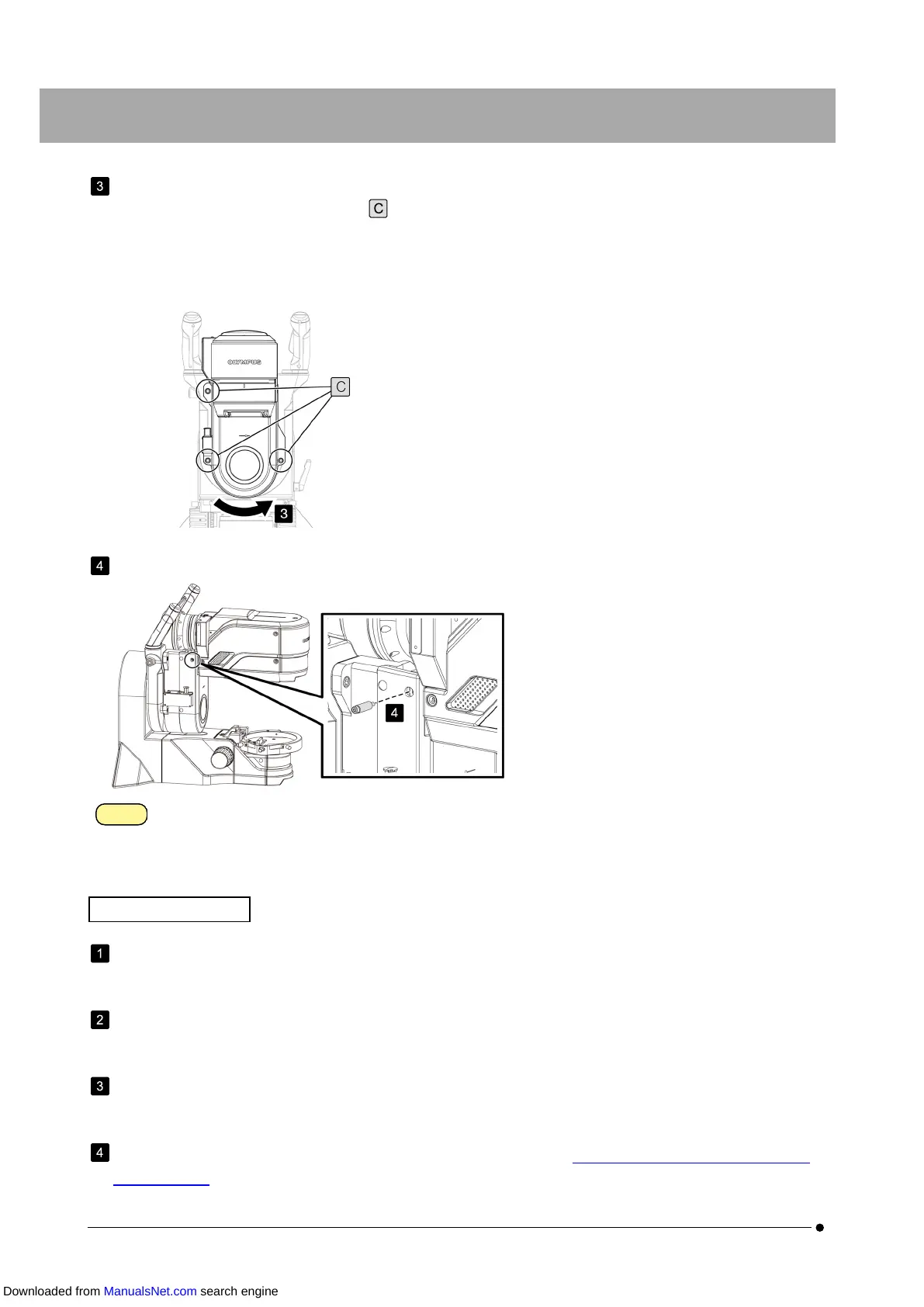 3

C

OLYMPUS

C

3

4

4

1

2

3

4

Downloaded from ManualsNet.com search engine