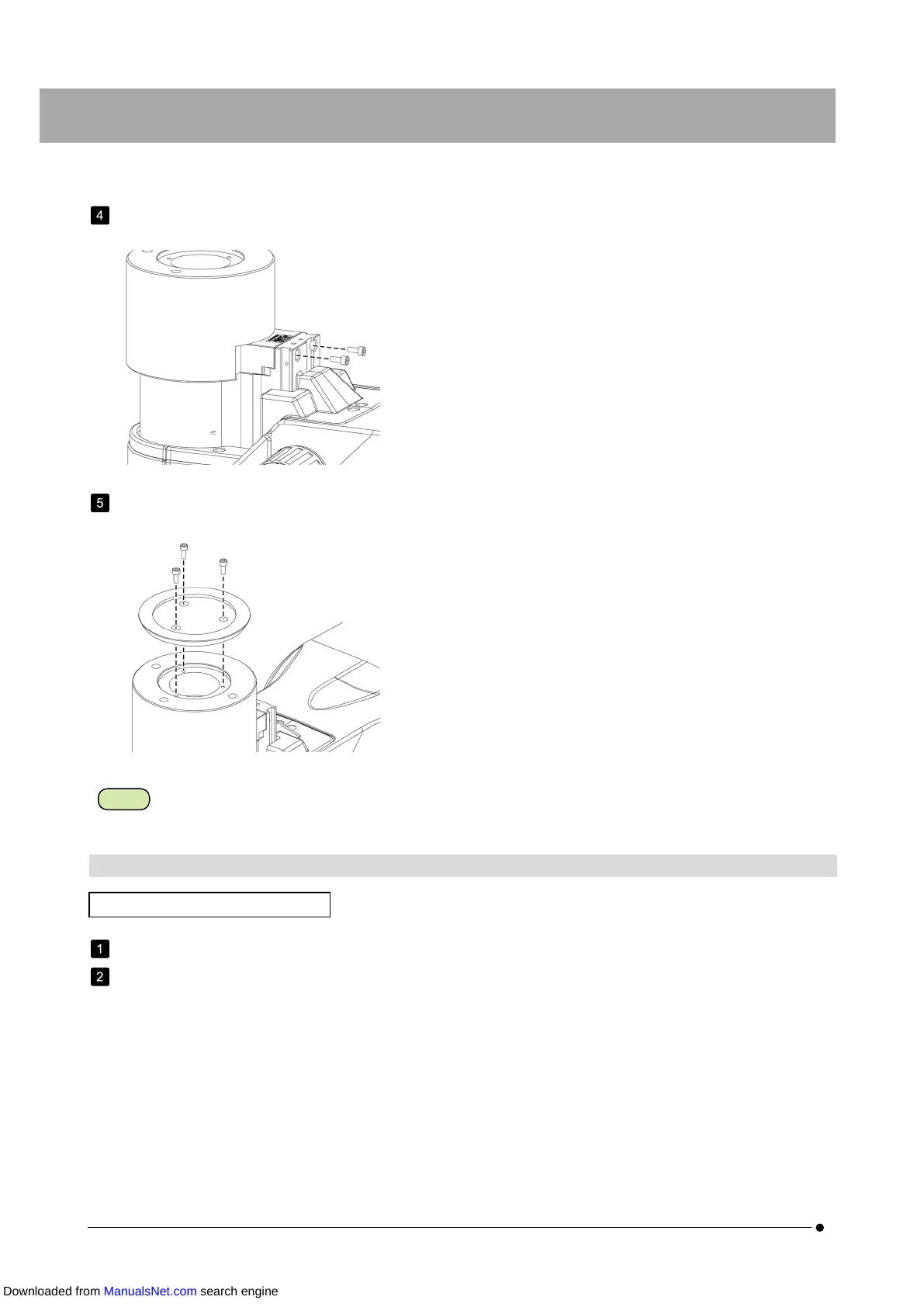 4

5

1

2

Downloaded from ManualsNet.com search engine