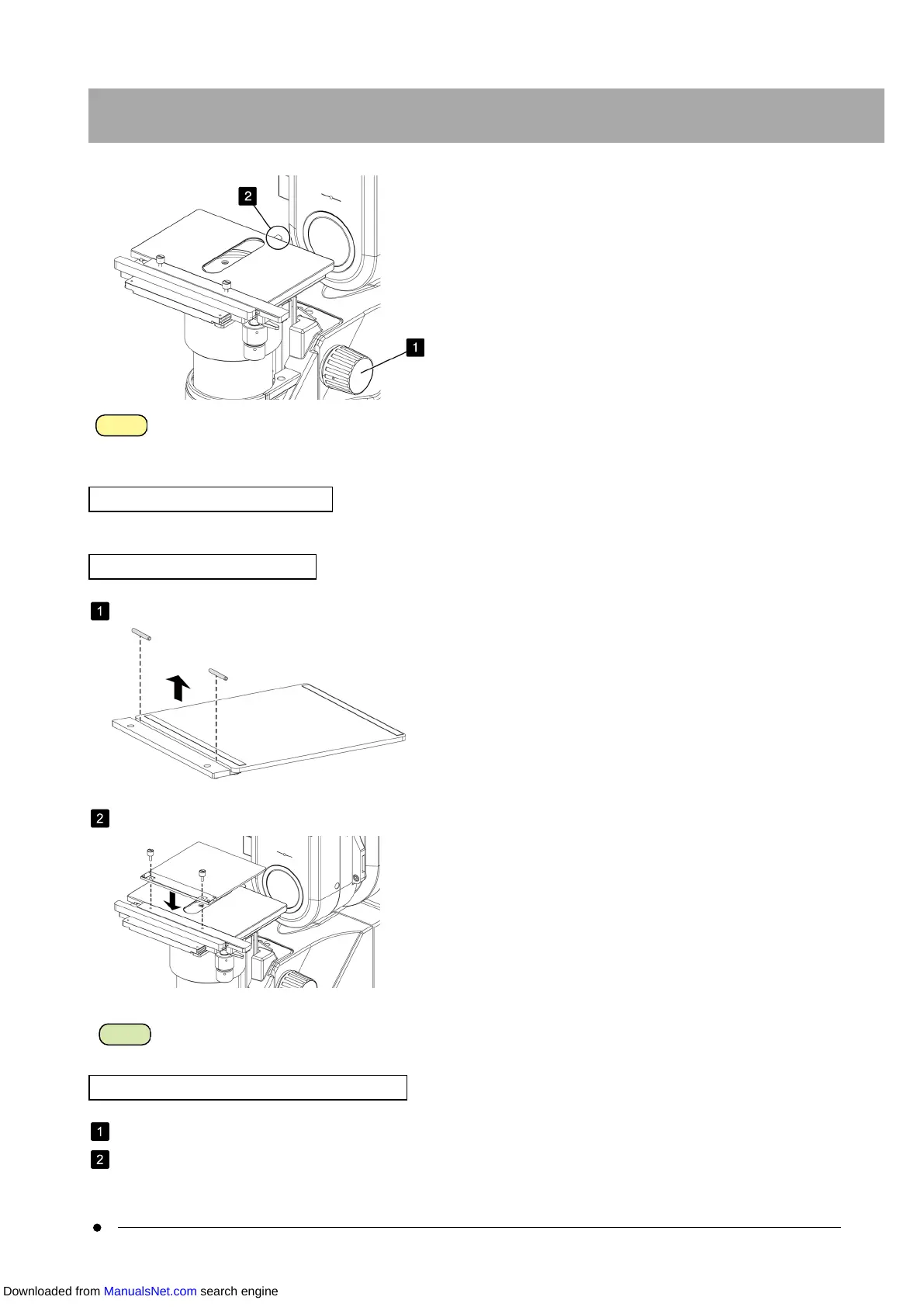 2

1

1

2

1

2

Downloaded from ManualsNet.com search engine