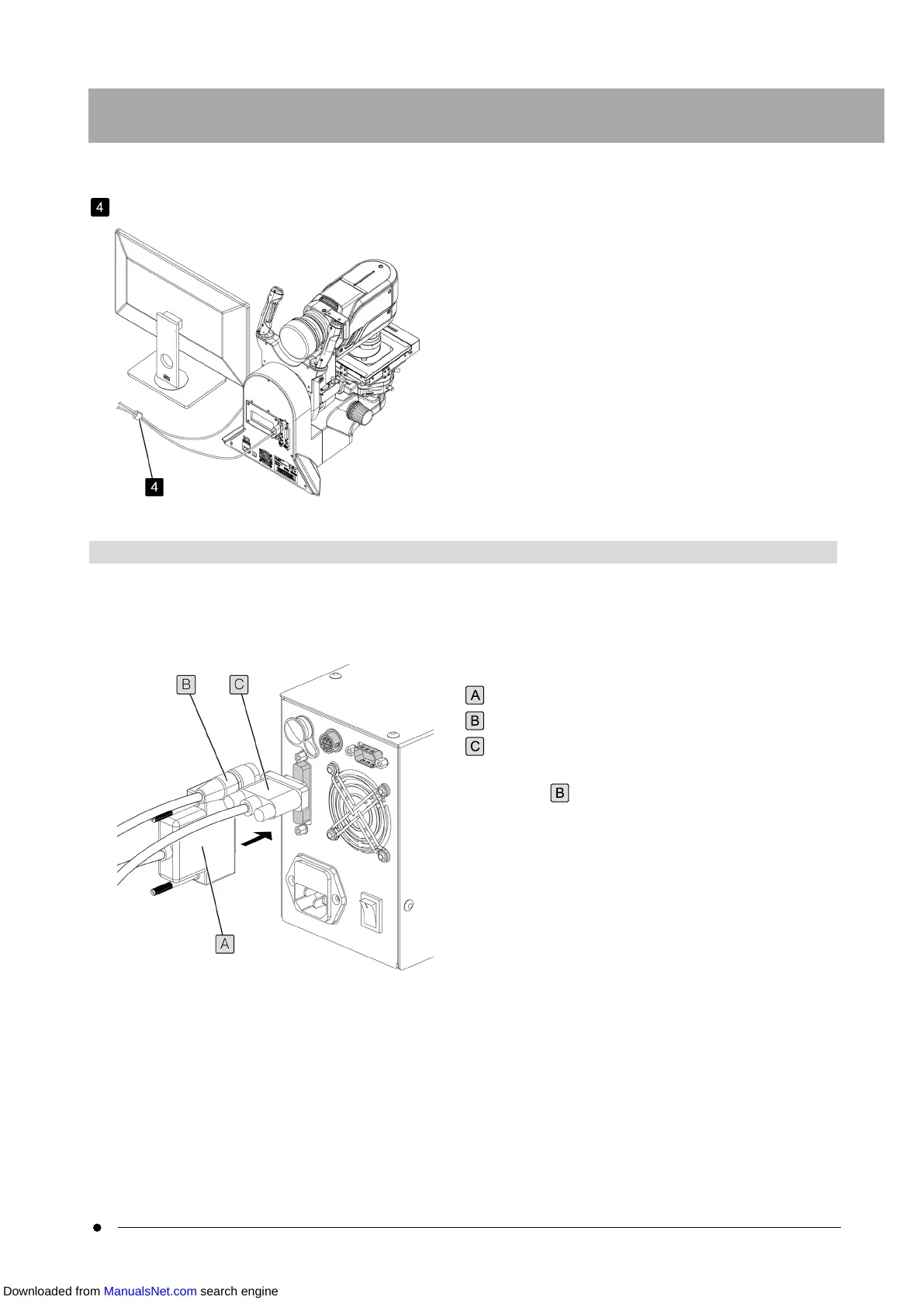 4

4

B C

A

A

B

C

B

Downloaded from ManualsNet.com search engine