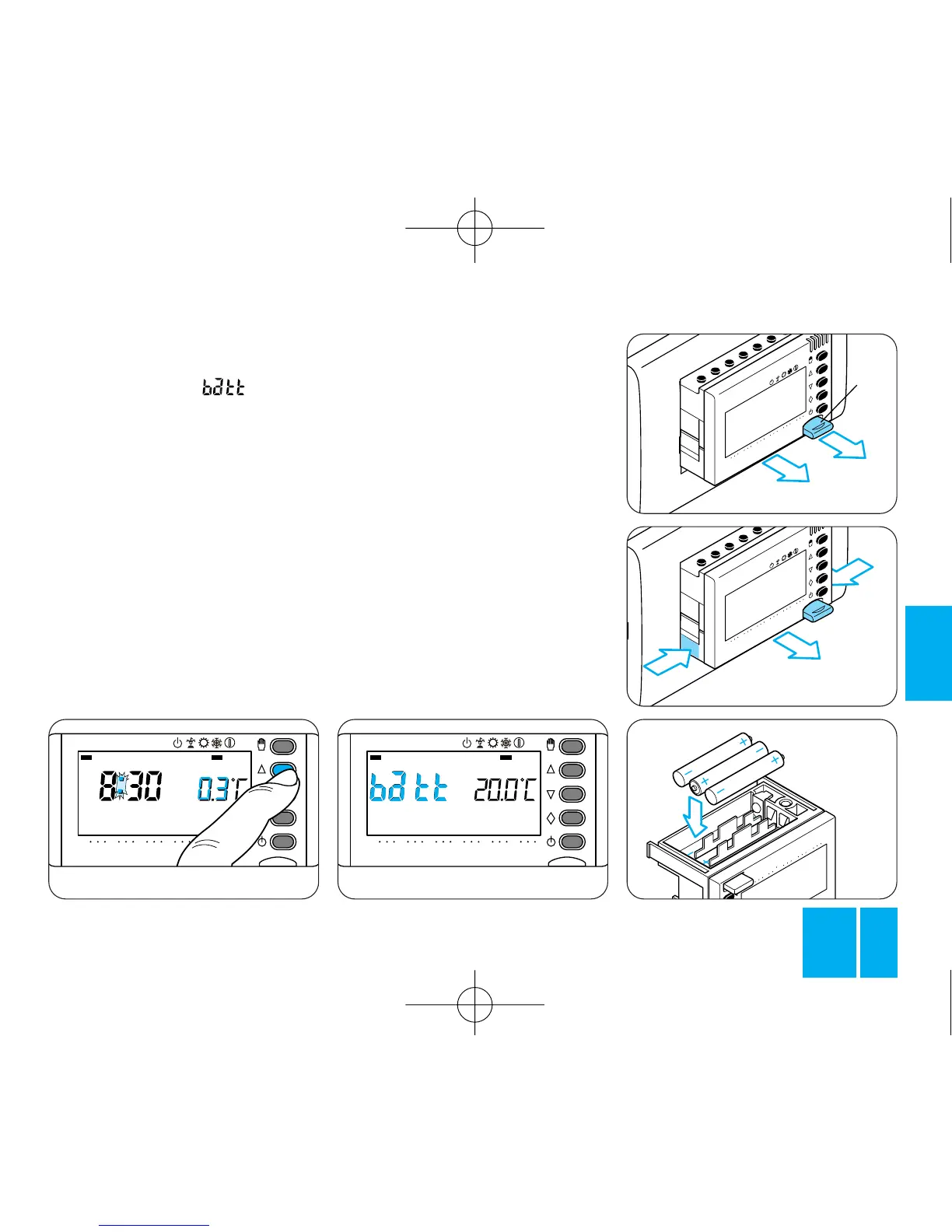 bAtt

8:30 0.3°C

bAtt 20.0°C