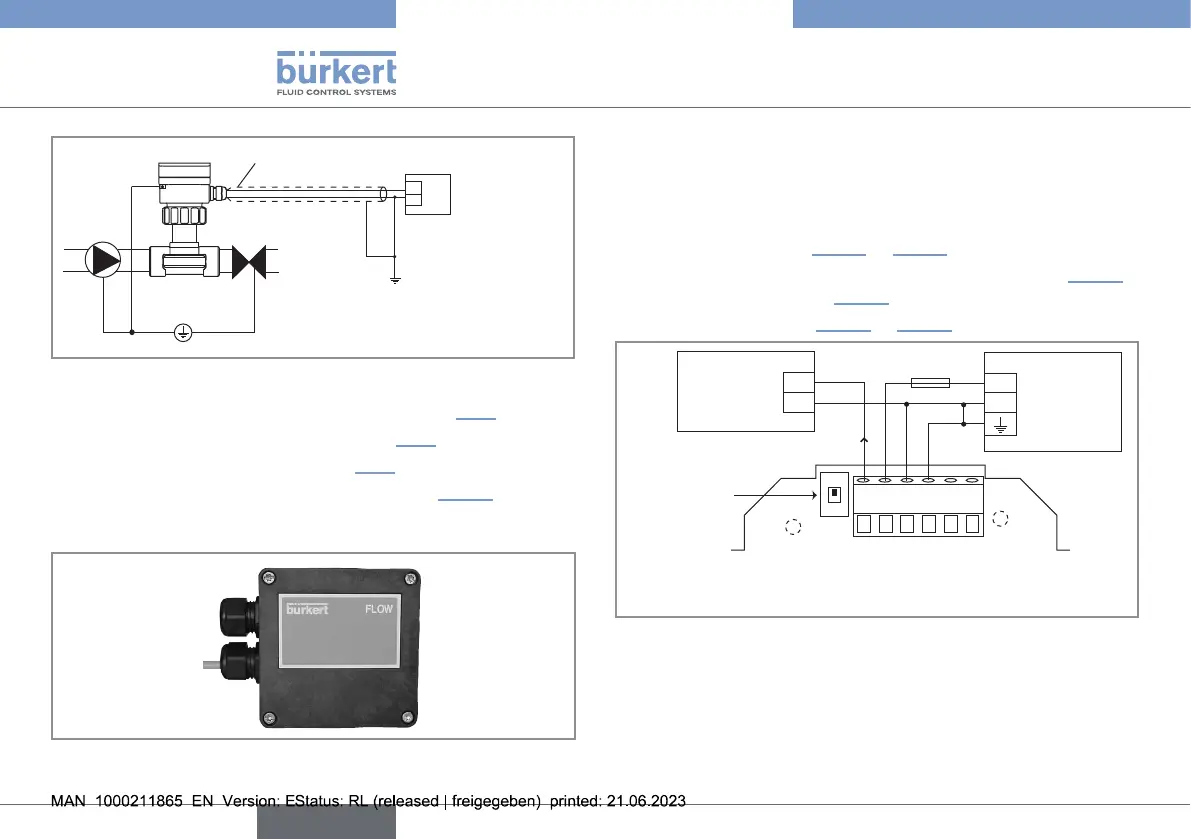 bürkert
FLUID CONTROL SYSTEMS

bürkert FLOW

MAN 1000211865 EN Version: EStatus: RL (released | freigegeben) printed: 21.06.2023