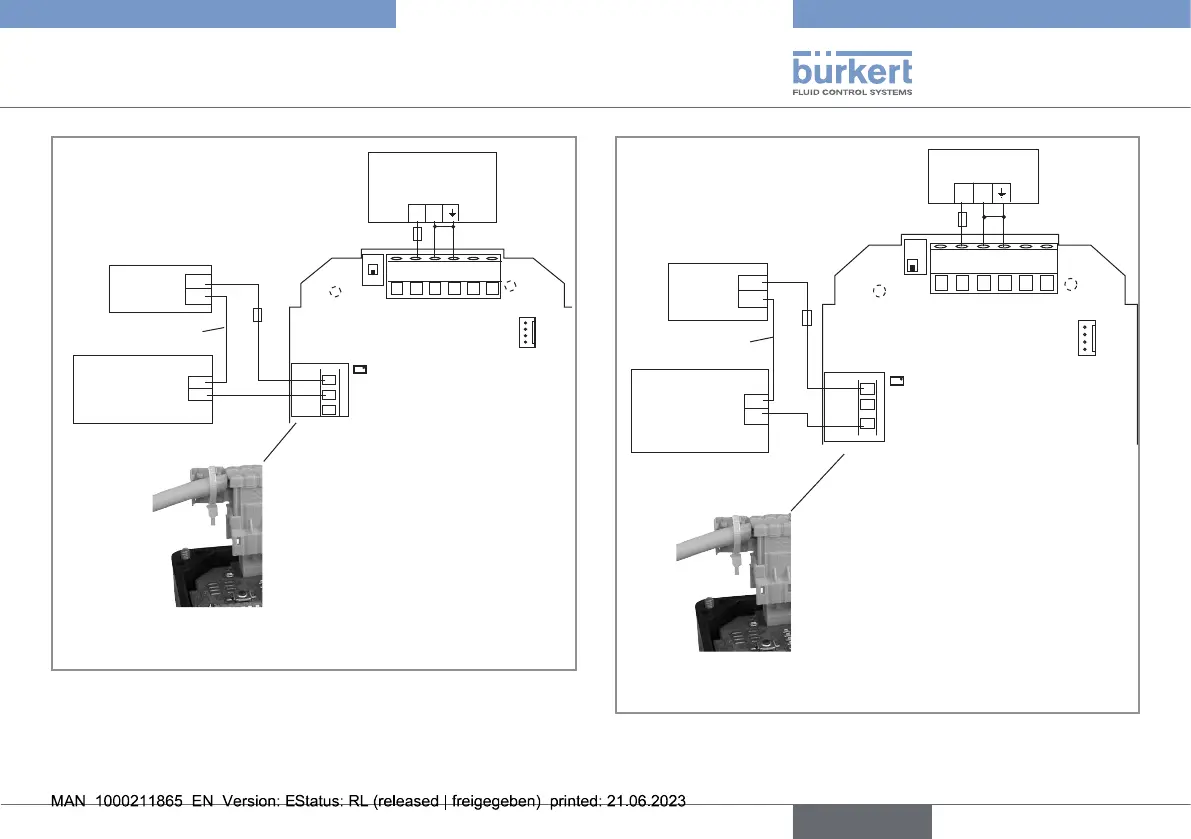 bürkert
FLUID CONTROL SYSTEMS

MAN 1000211865 EN Version: EStatus: RL (released | freigegeben) printed: 21.06.2023