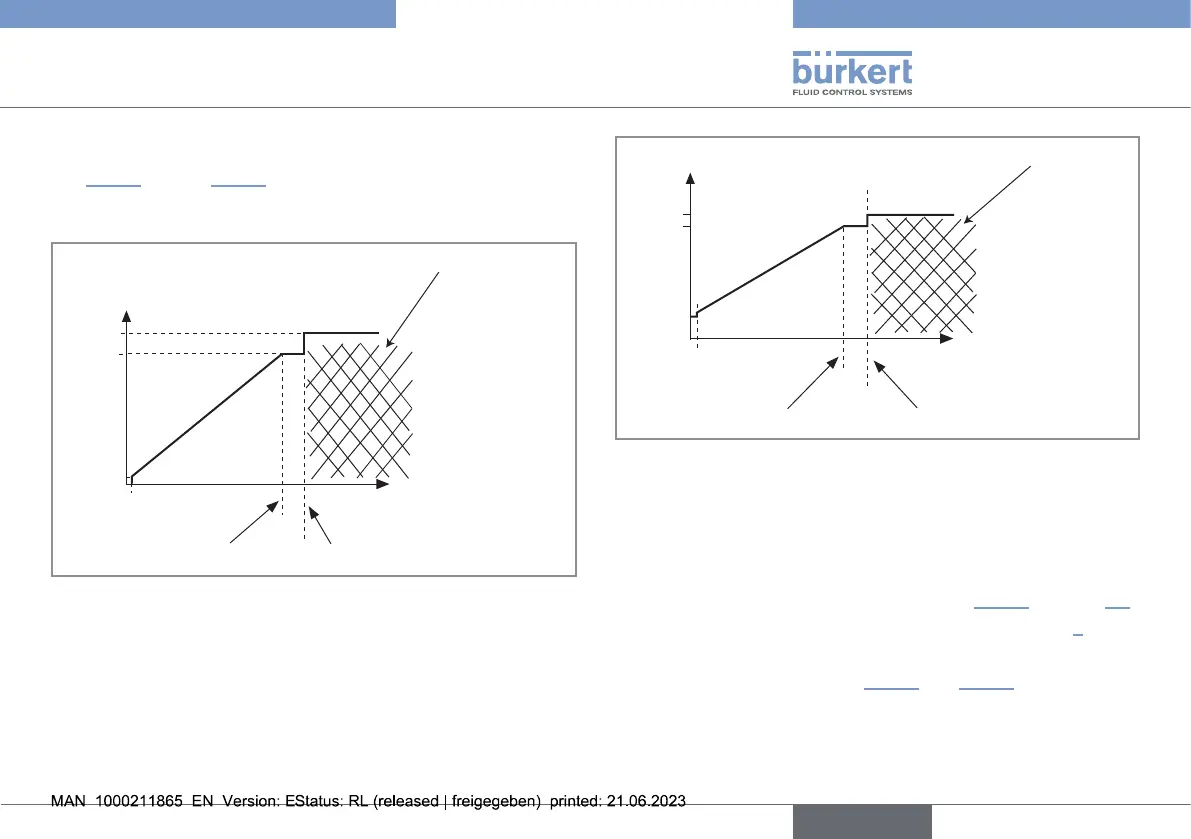 bürkert
FLUID CONTROL SYSTEMS

MAN 1000211865 EN Version: EStatus: RL (released | freigegeben) printed: 21.06.2023