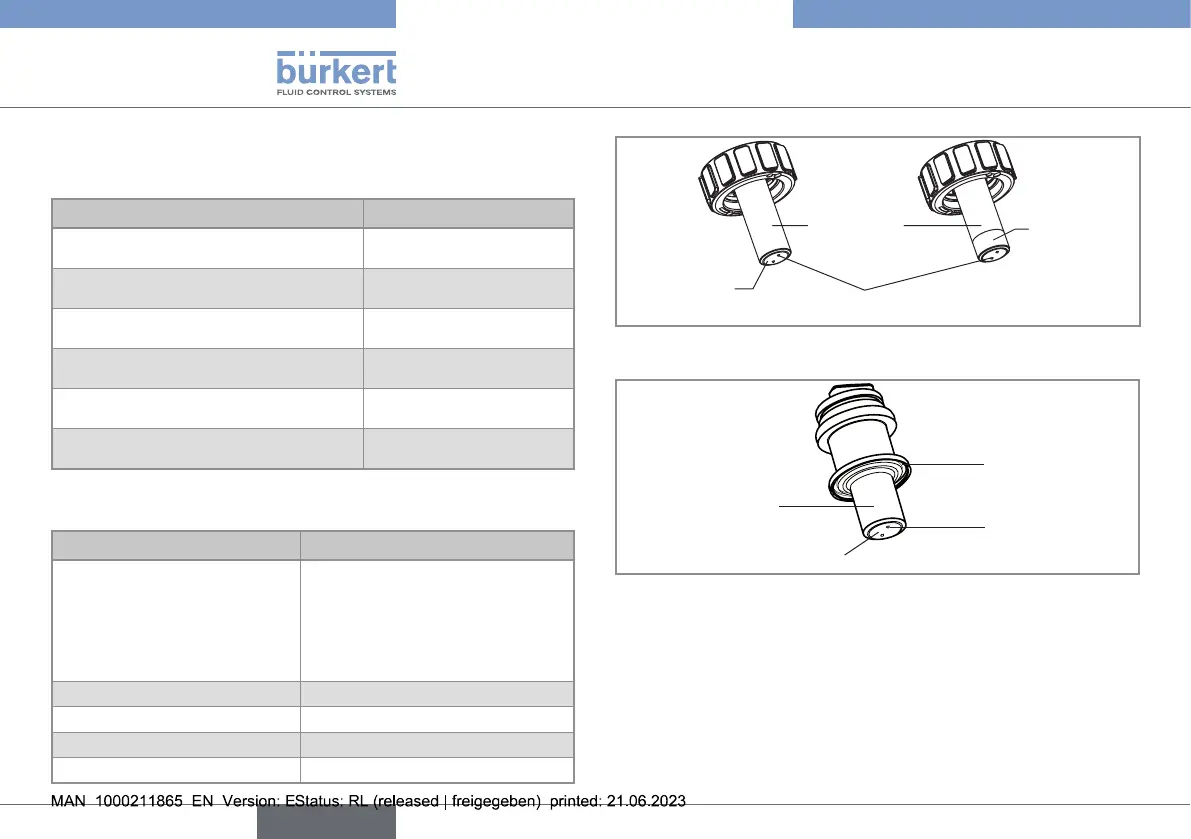 bürkert
FLUID CONTROL SYSTEMS

MAN 1000211865 EN Version: EStatus: RL (released | freigegeben) printed: 21.06.2023