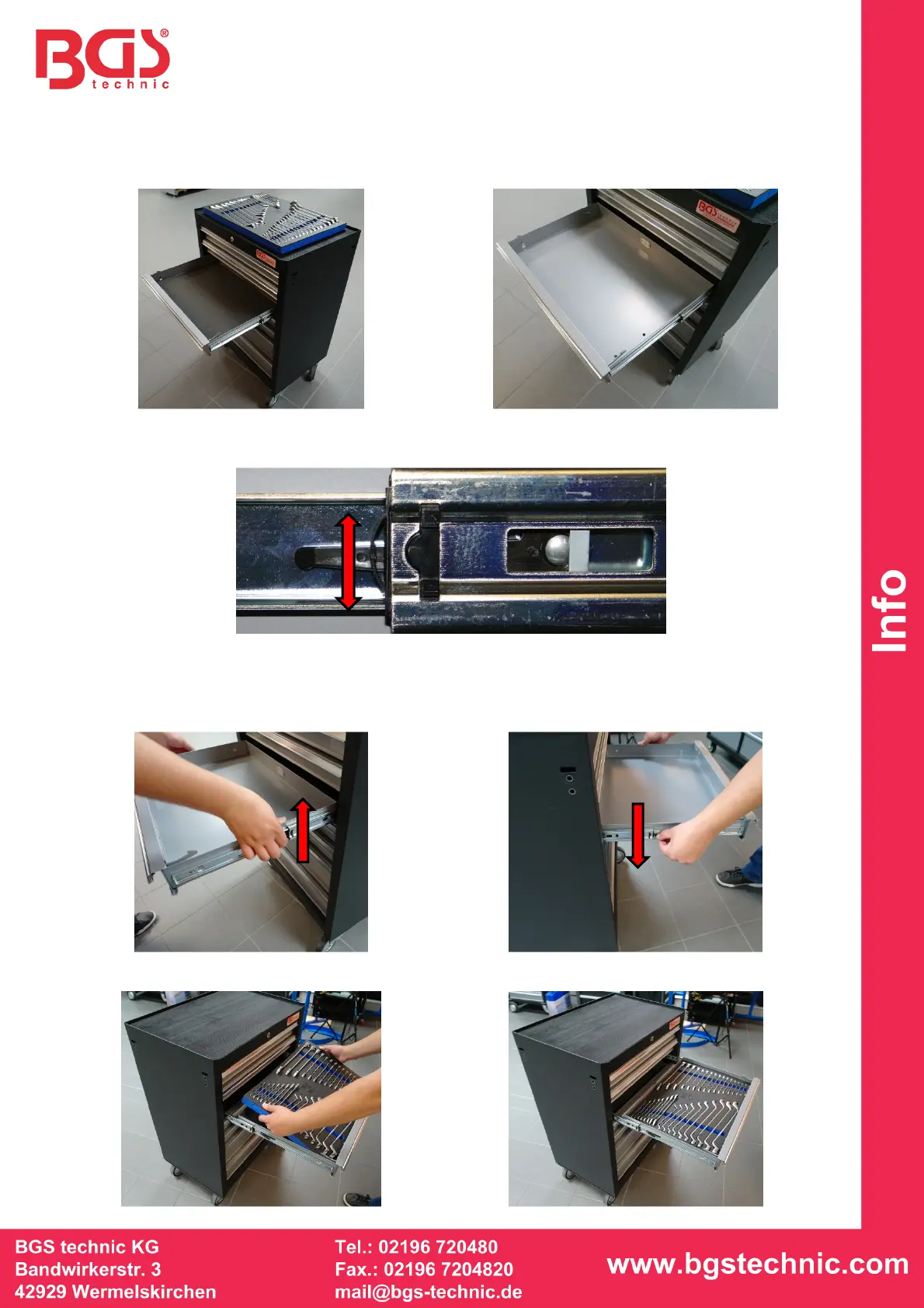 BGS® technic

Info

BGS technic KG
Bandwirkerstr. 3
42929 Wermelskirchen

Tel.: 02196 720480
Fax.: 02196 7204820
mail@bgs-technic.de

www.bgstechnic.com