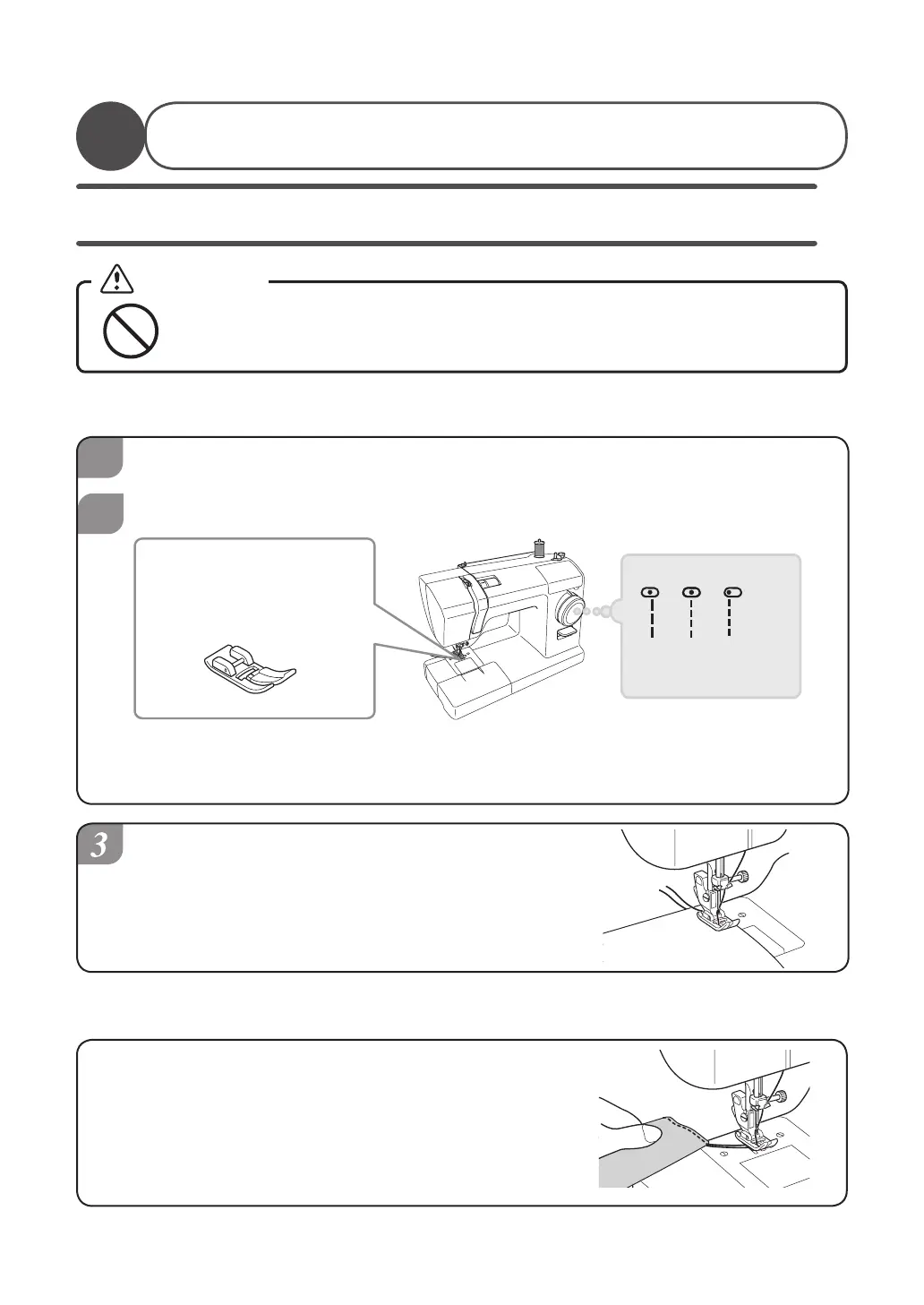 3