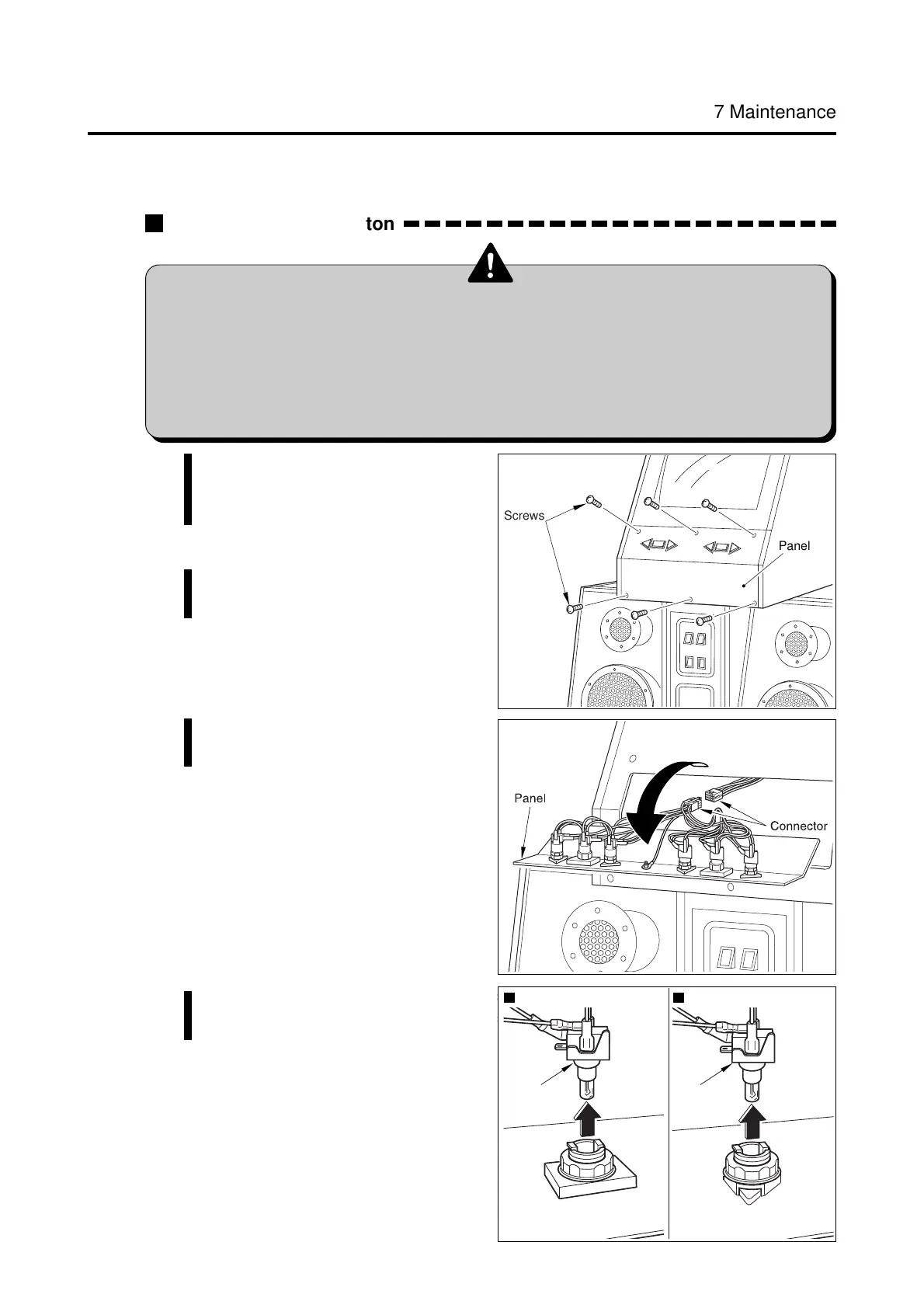 7 Maintenance

ton

Screws

Panel

Panel

Connector