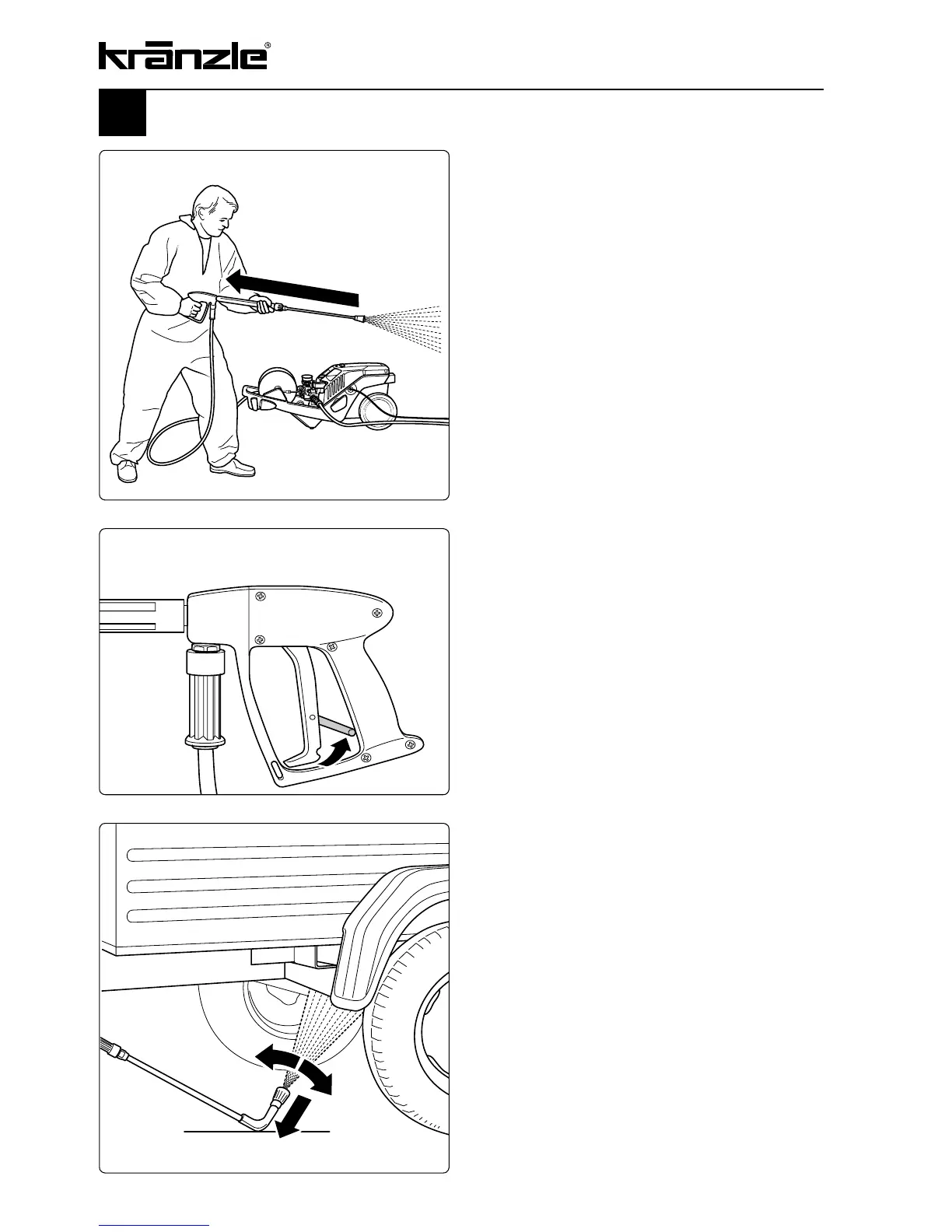 kränzle®