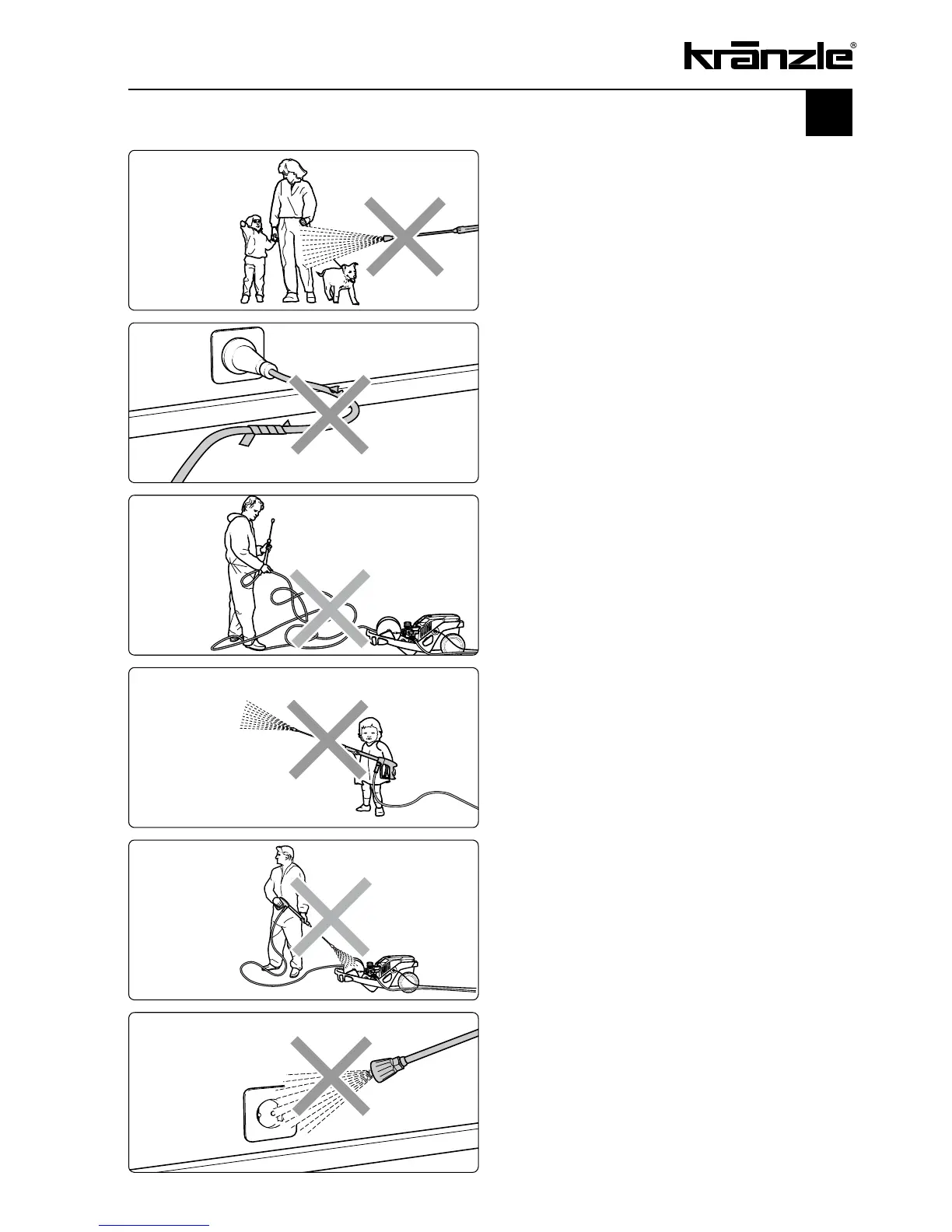 kränzle®