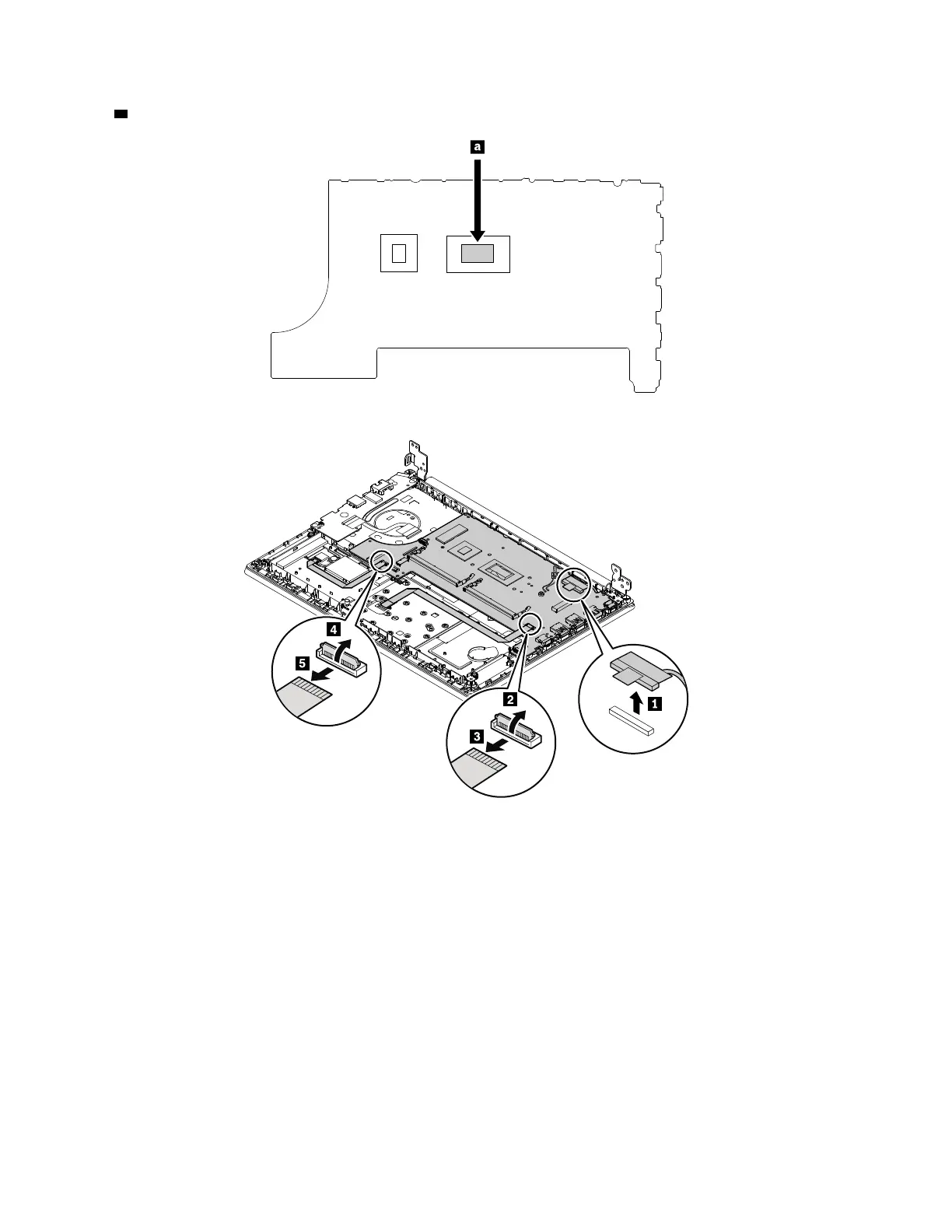 a

4

5

2

3

1