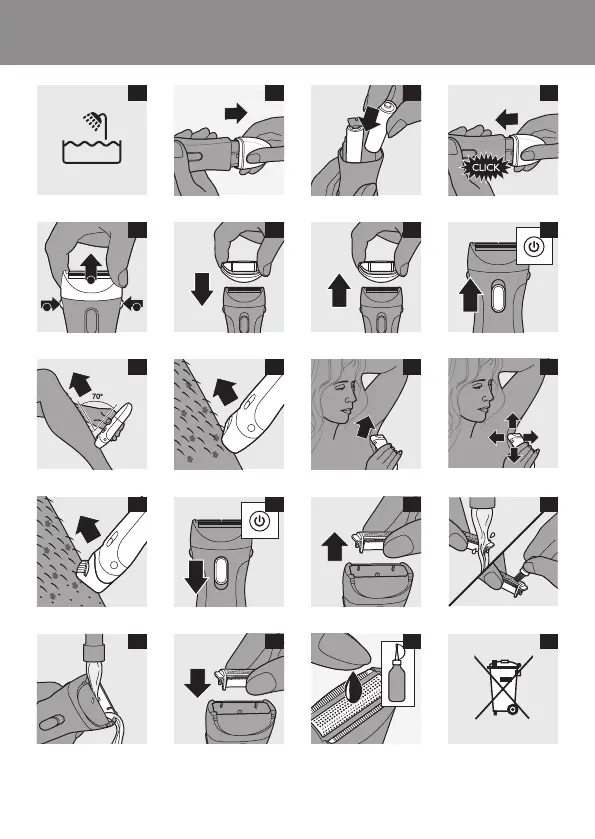 CLICK

70°