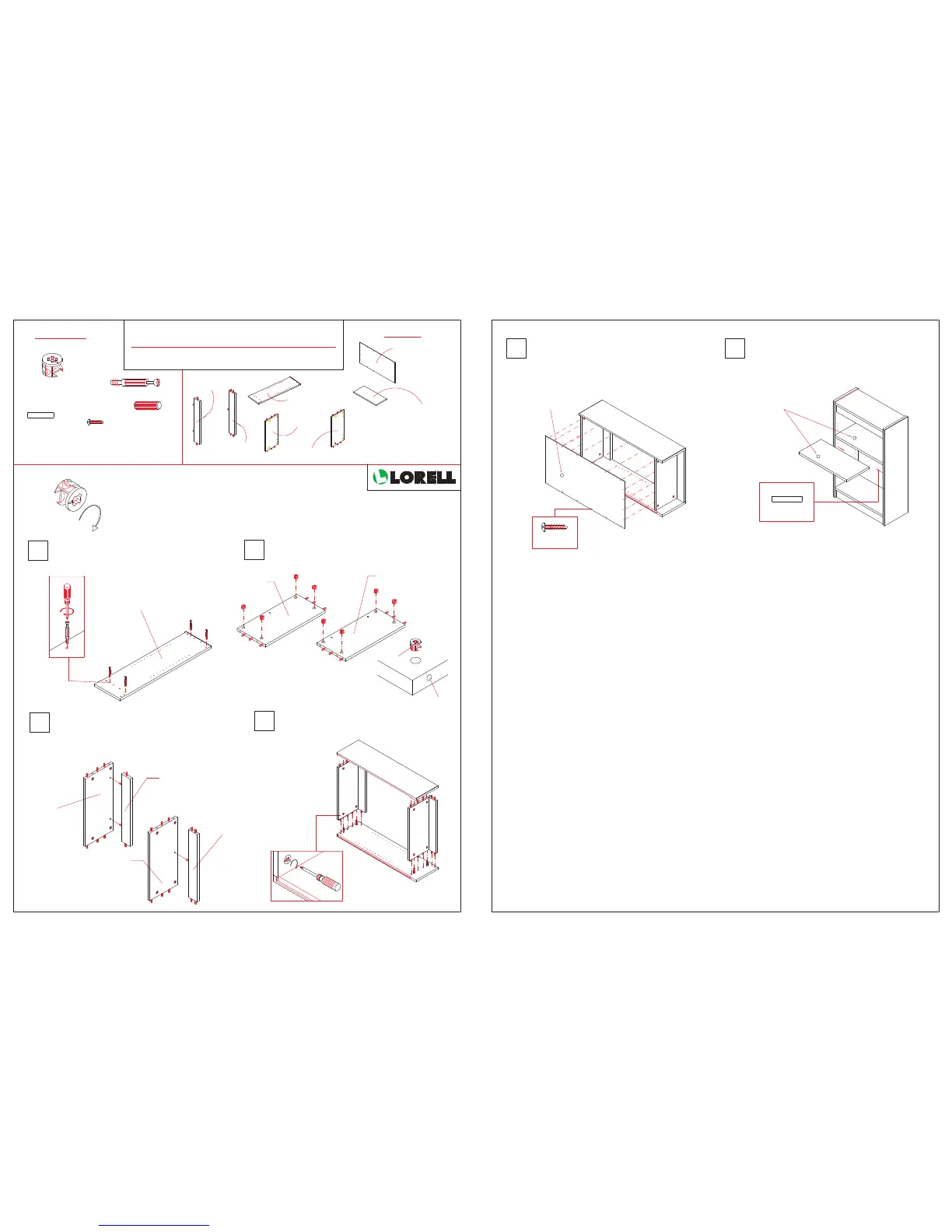 LORELL