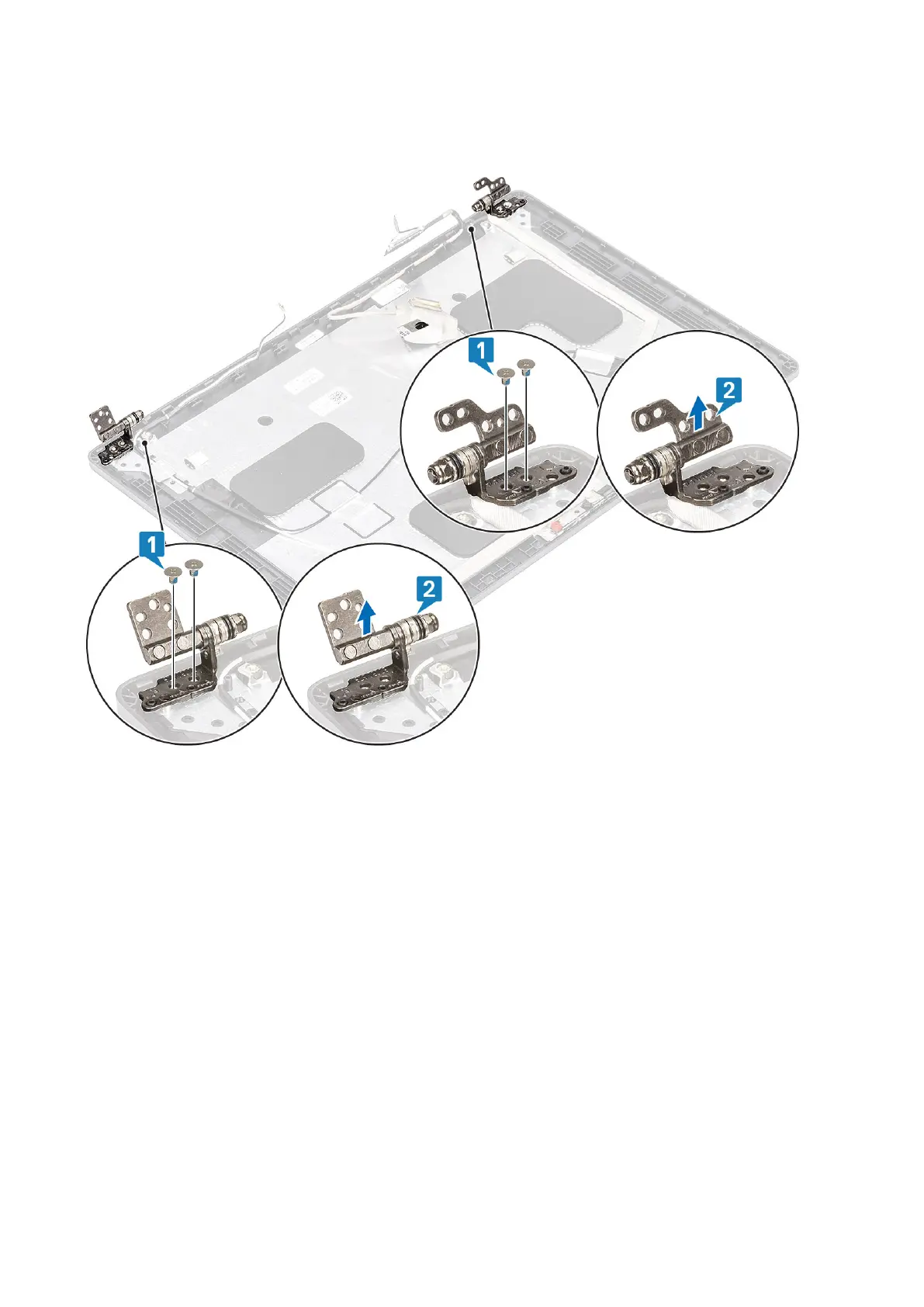 1
2
1
2