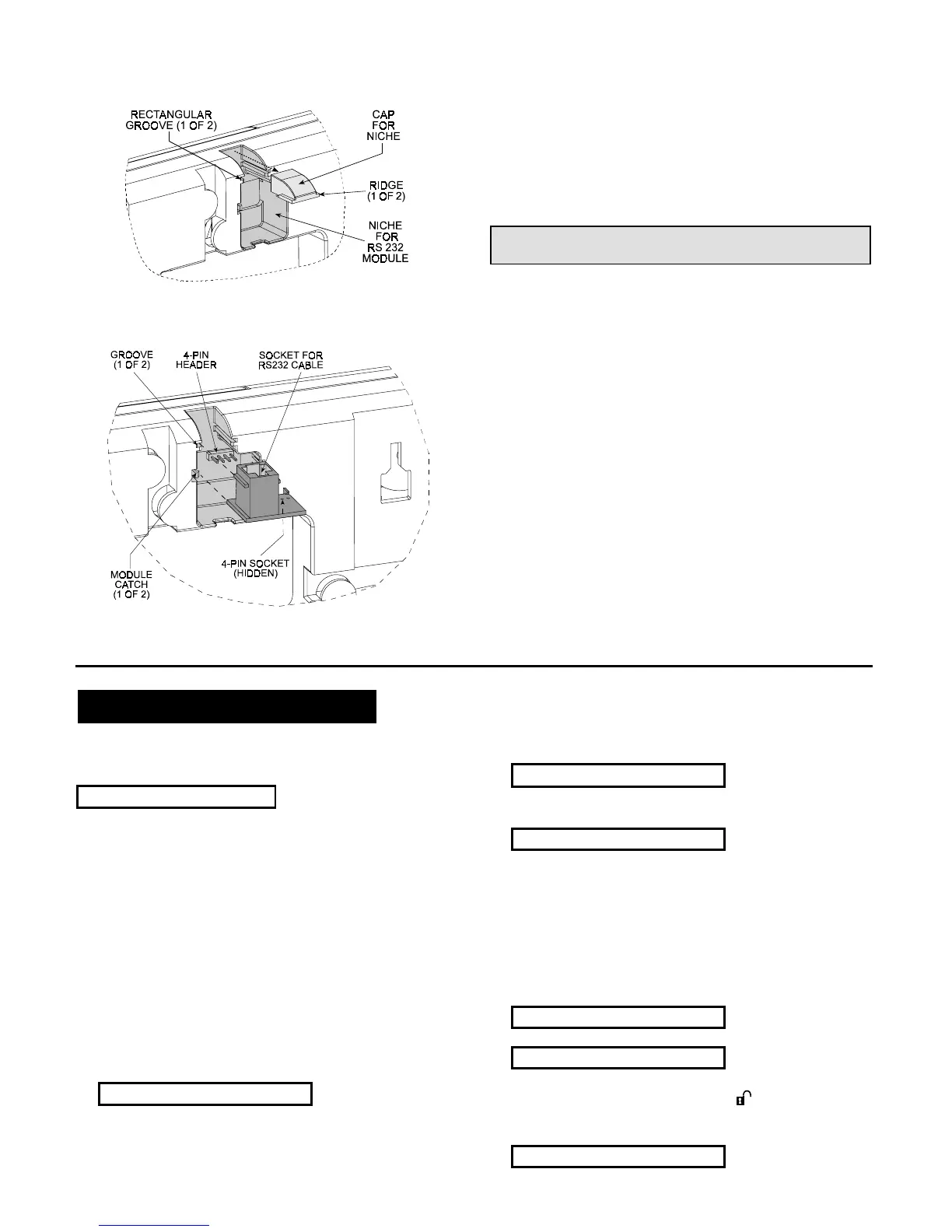 RECTANGULAR GROOVE (1 OF 2)

CAP FOR NICHE

RIDGE (1 OF 2)

NICHE FOR RS 232 MODULE

GROOVE (1 OF 2)

4-PIN HEADER

SOCKET FOR RS232 CABLE

MODULE CATCH (1 OF 2)

4-PIN SOCKET (HIDDEN)