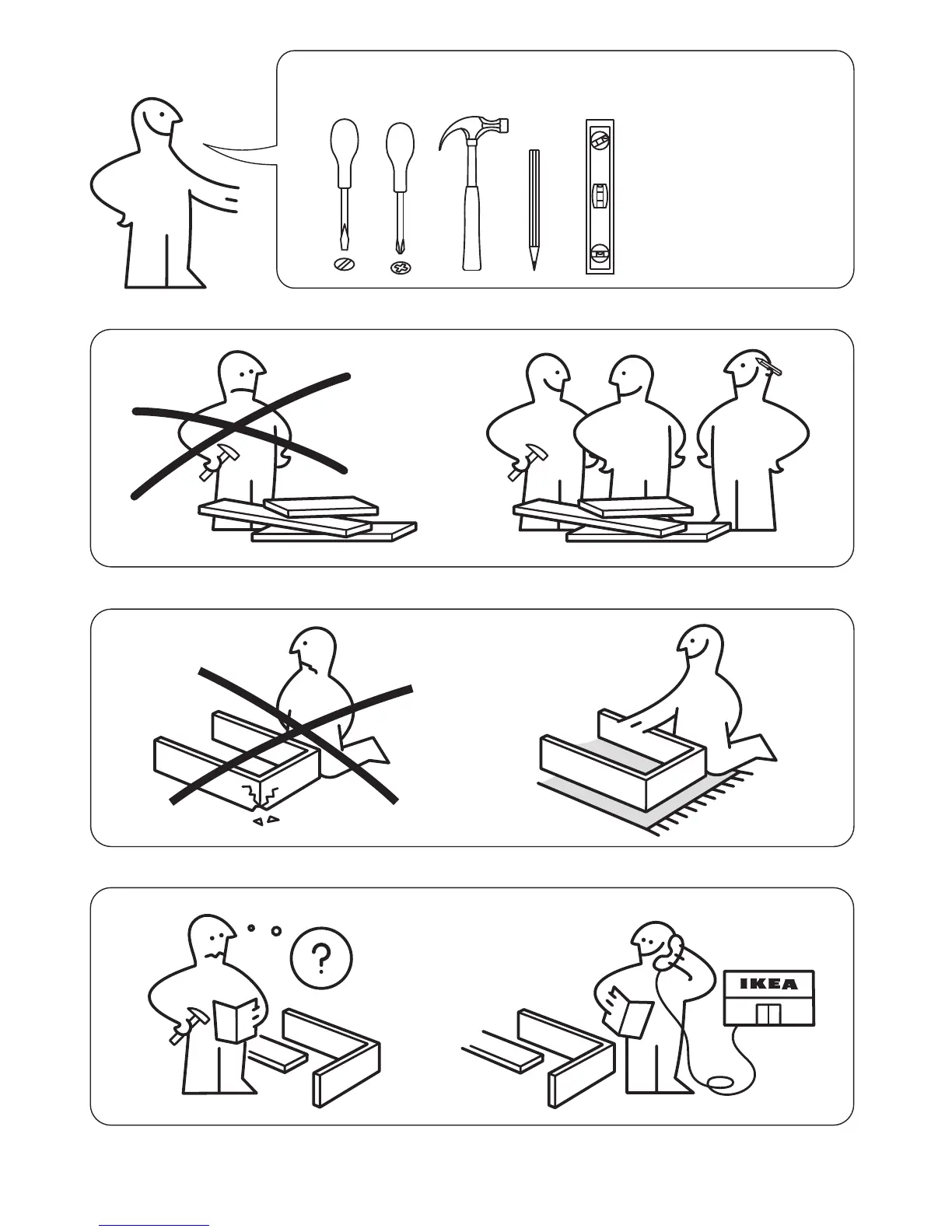 ?

IKEA