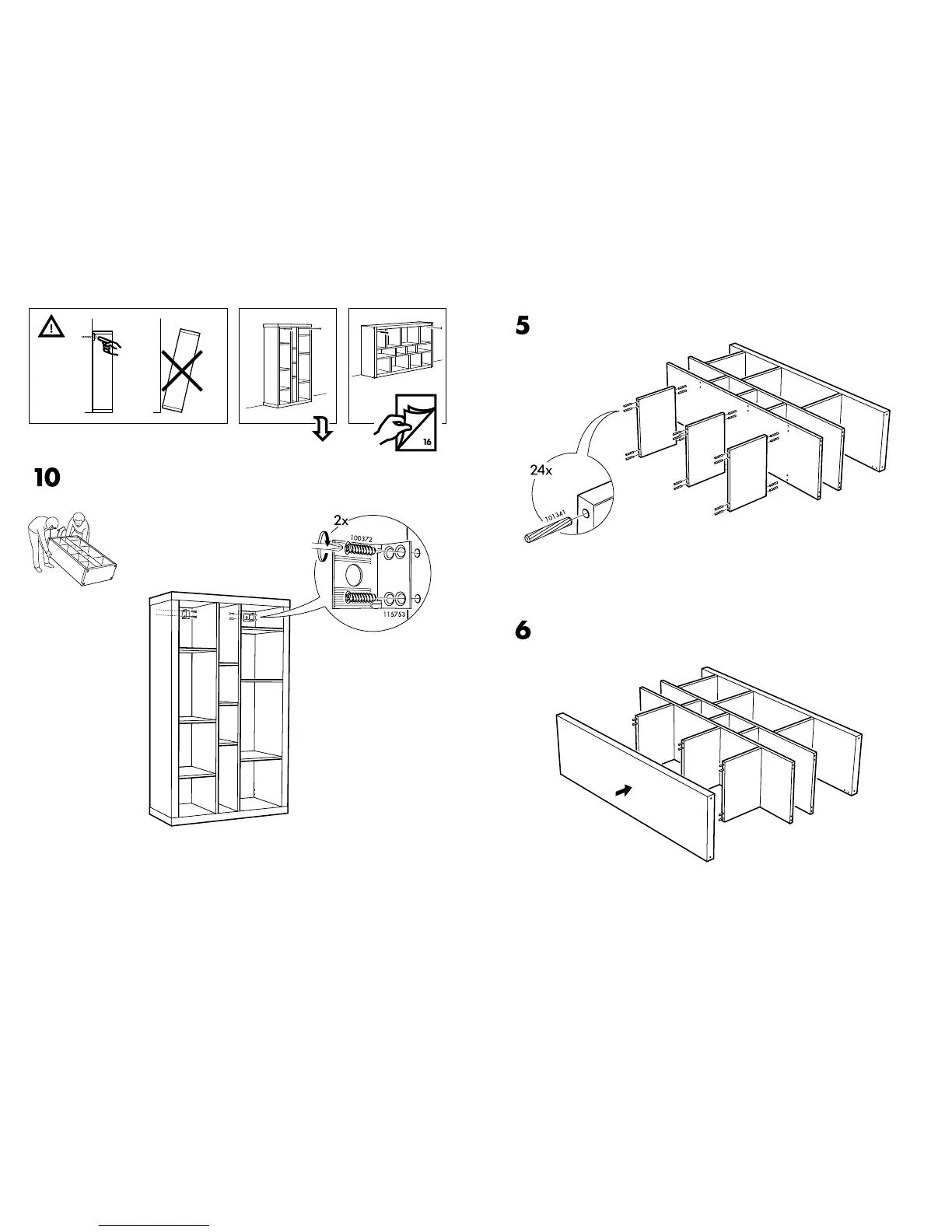 16

10

2x
100372
115753

5

24x
101341

6