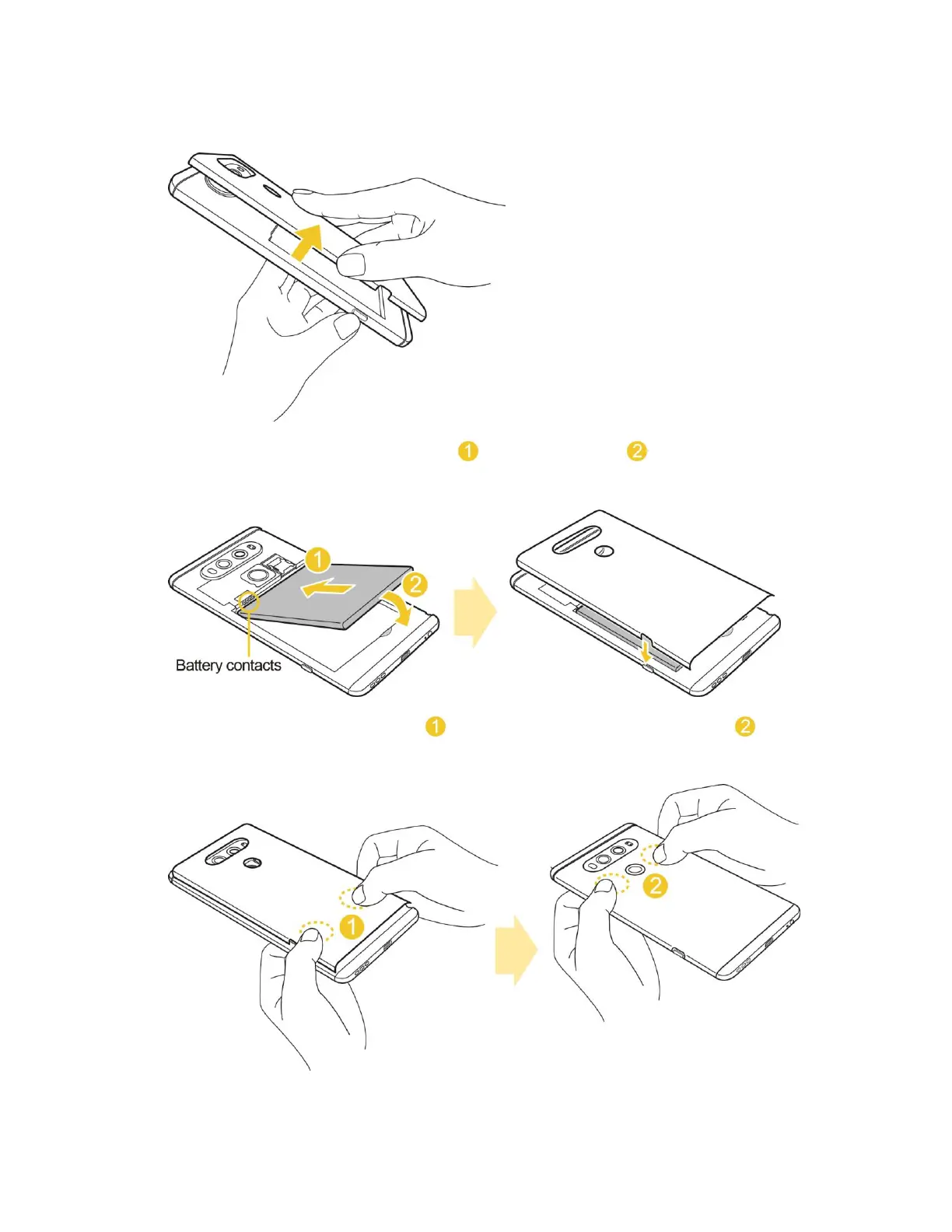 1 2

1

2

Battery contacts

1 2

1

2