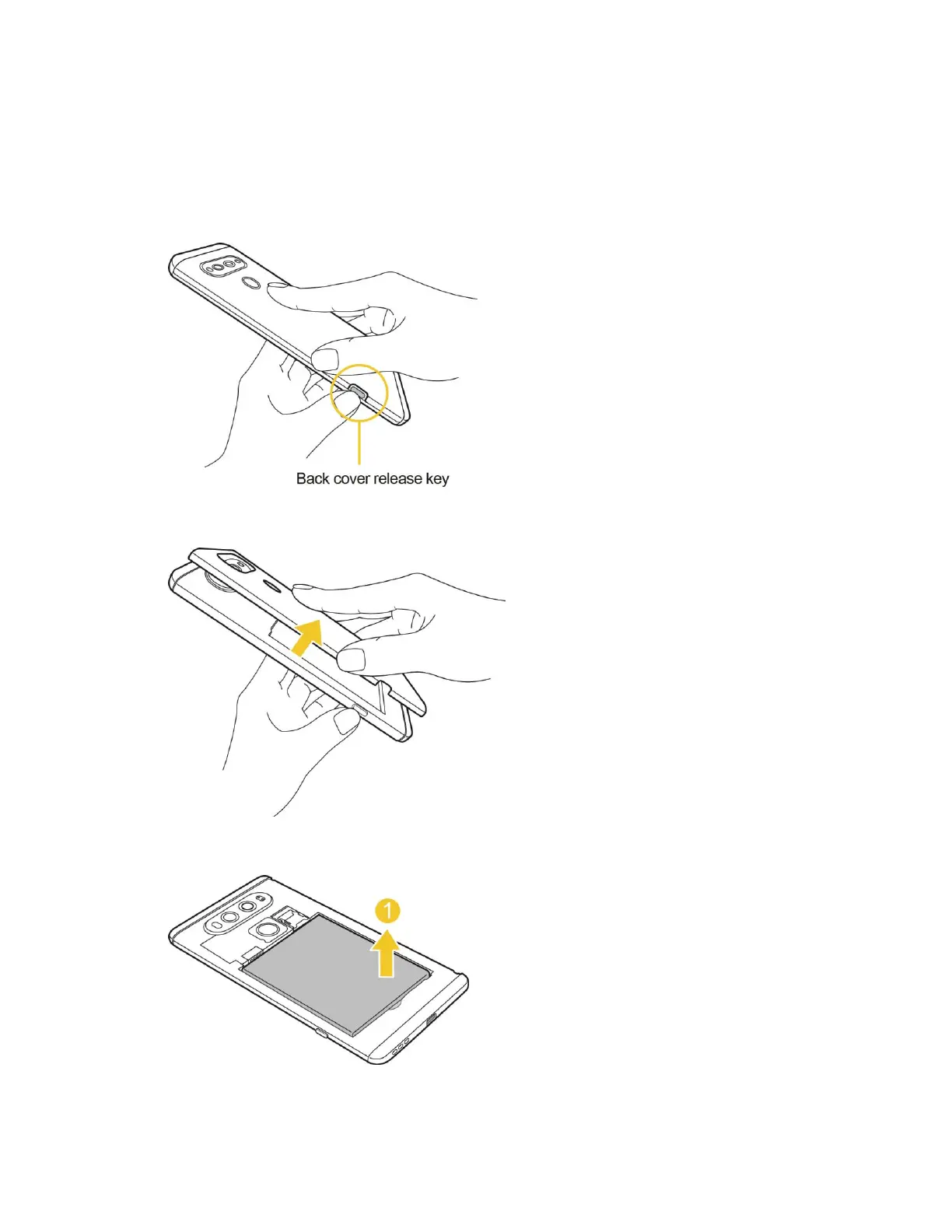 Back cover release key

1