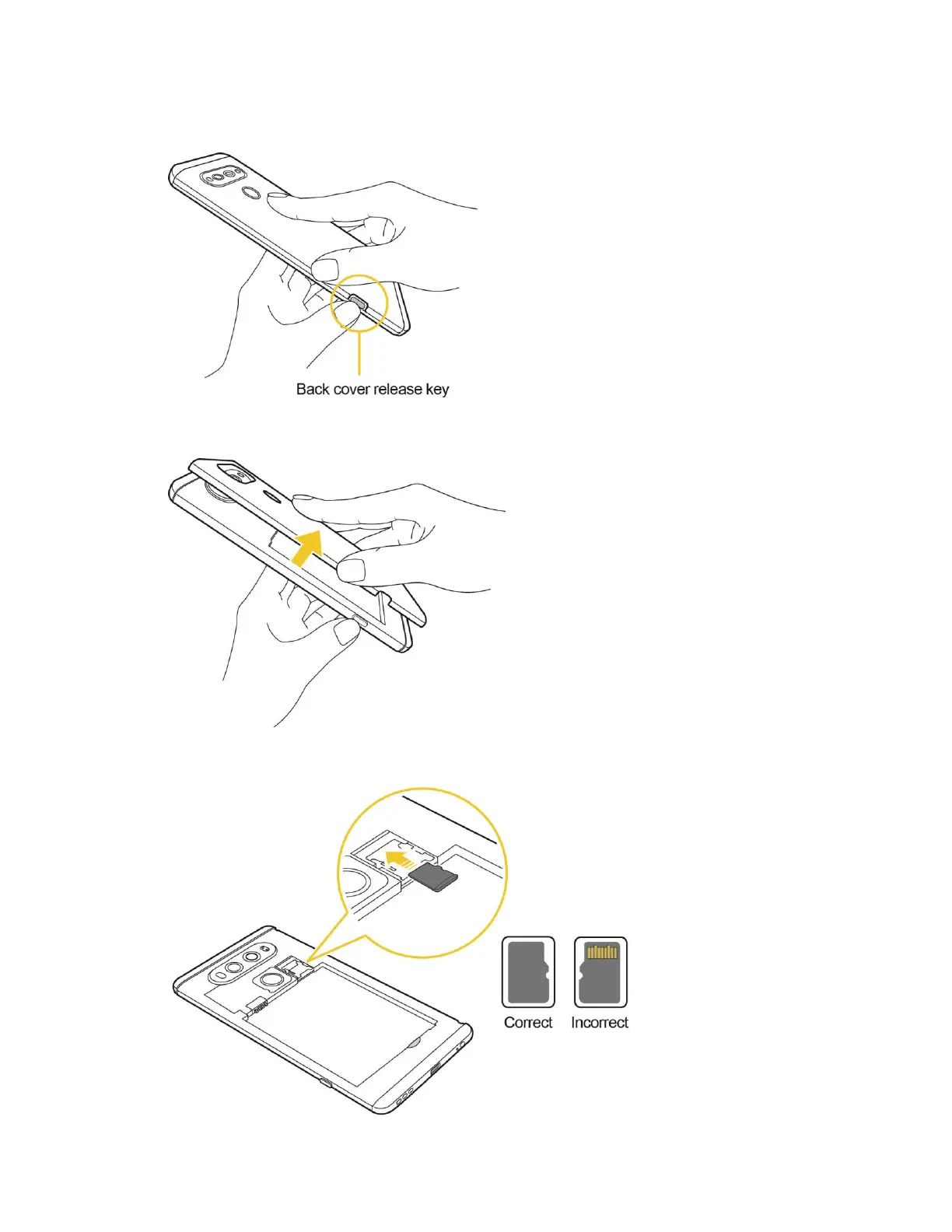 Back cover release key

Correct Incorrect