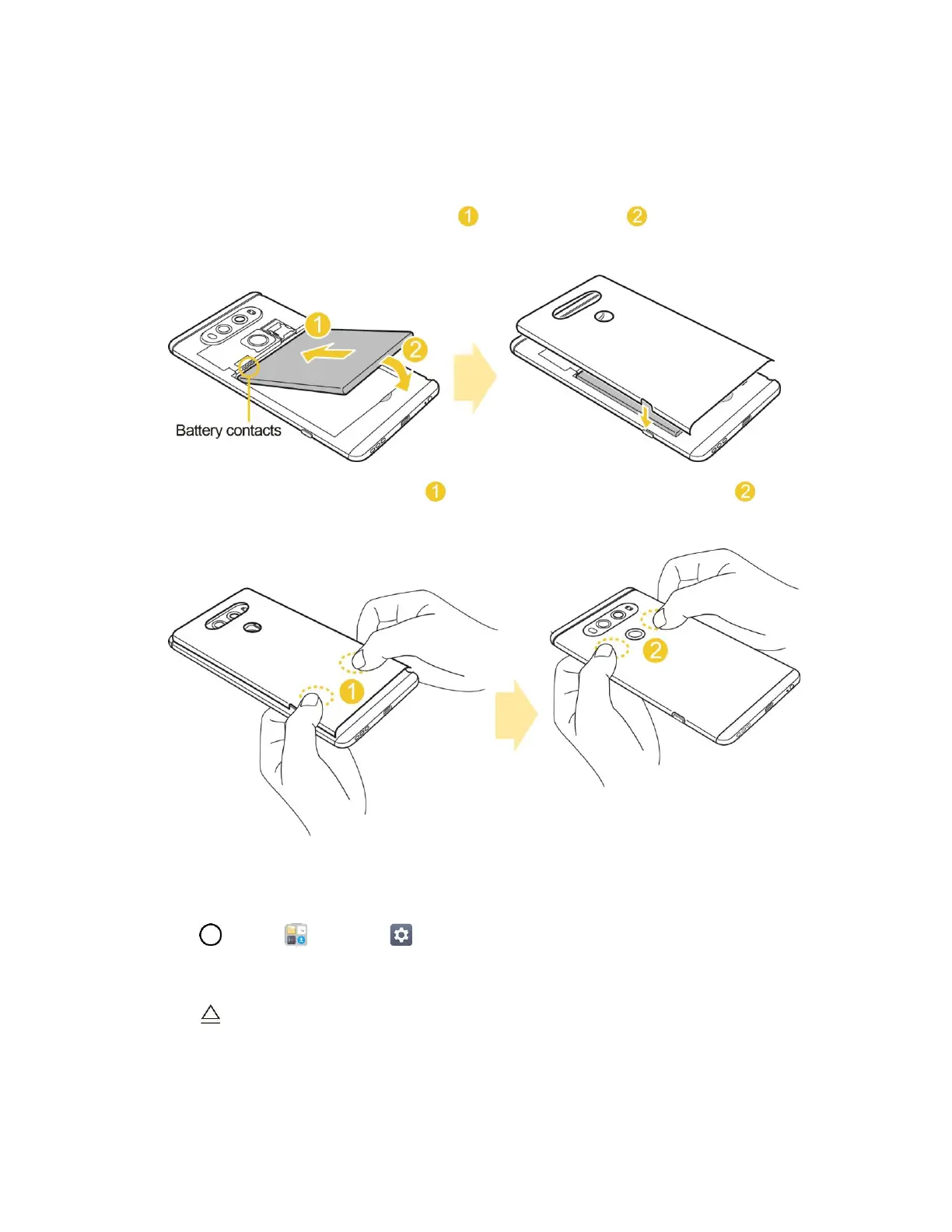 1 2

1

2

Battery contacts

1 2

1

2