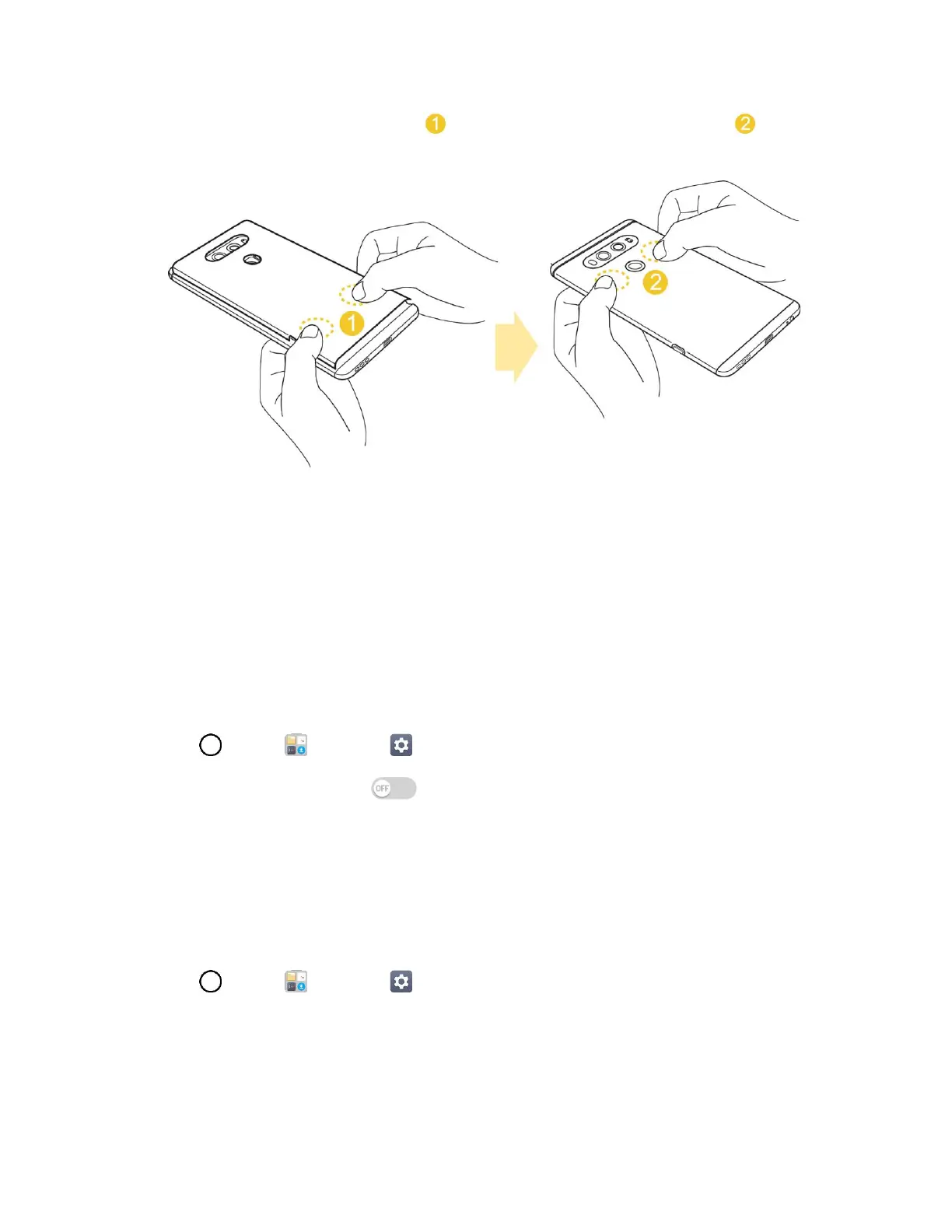 1 2

1

2

OFF