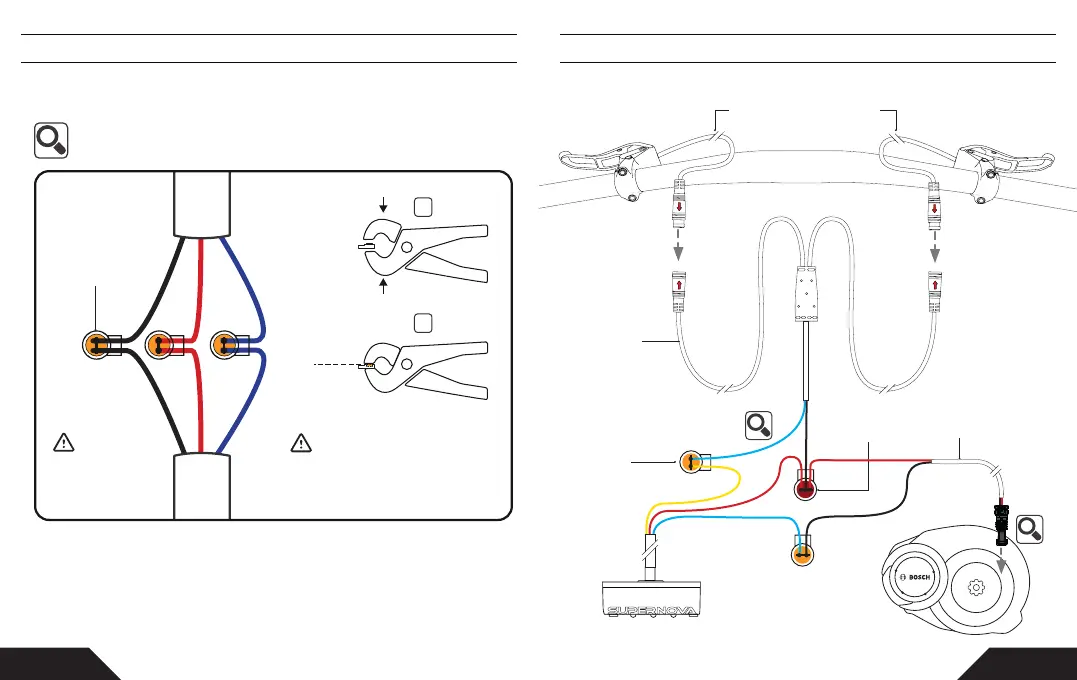 BOSCH

SUPERNOVA