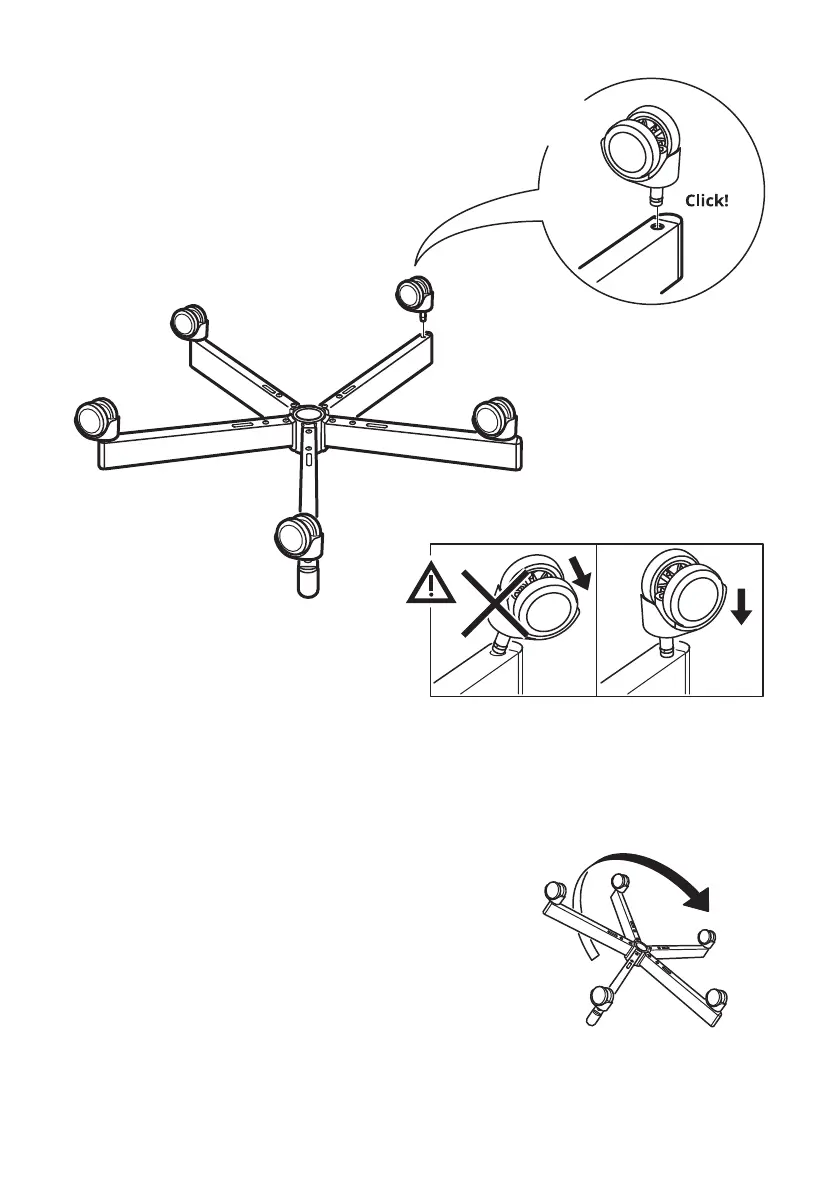 Click!