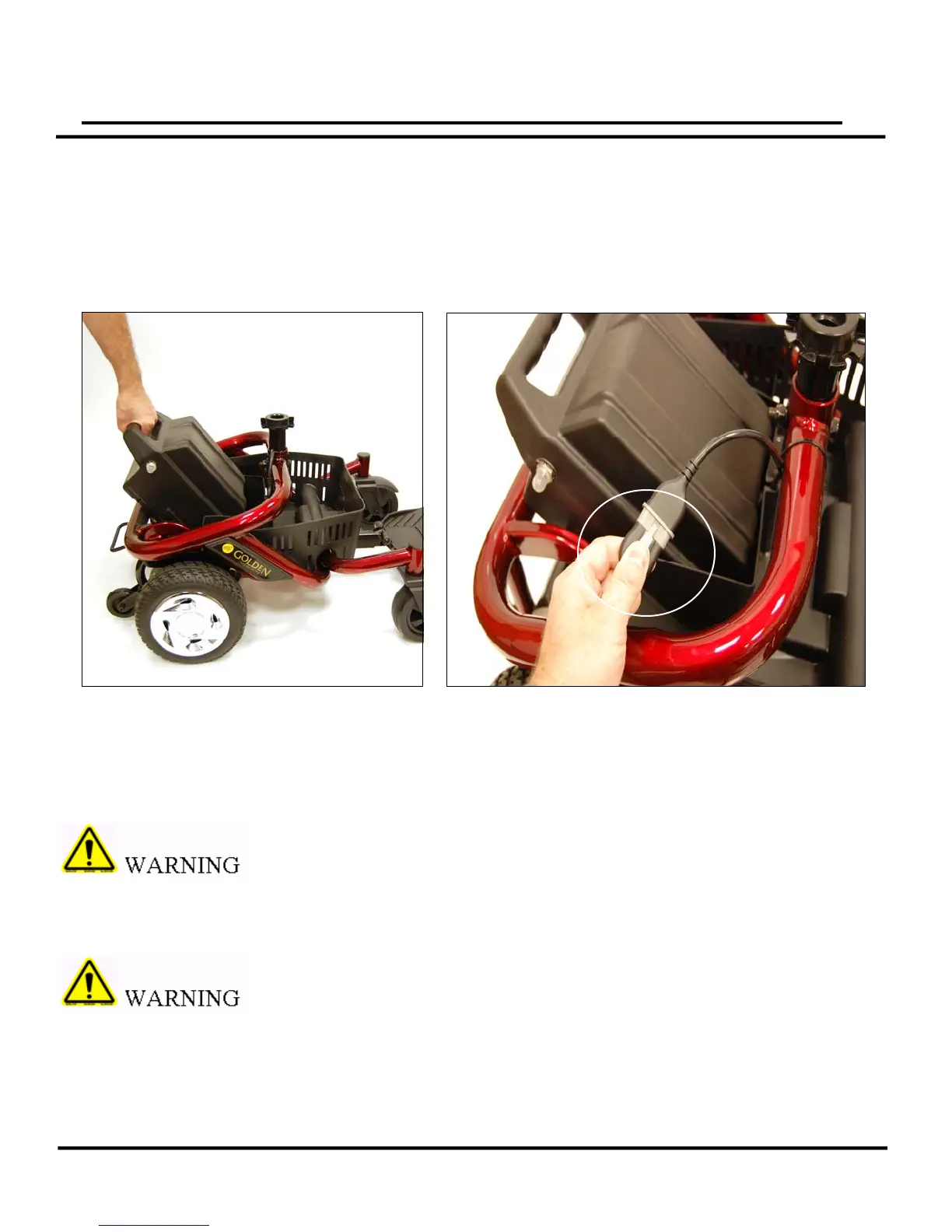 GOLDEN

WARNING

WARNING