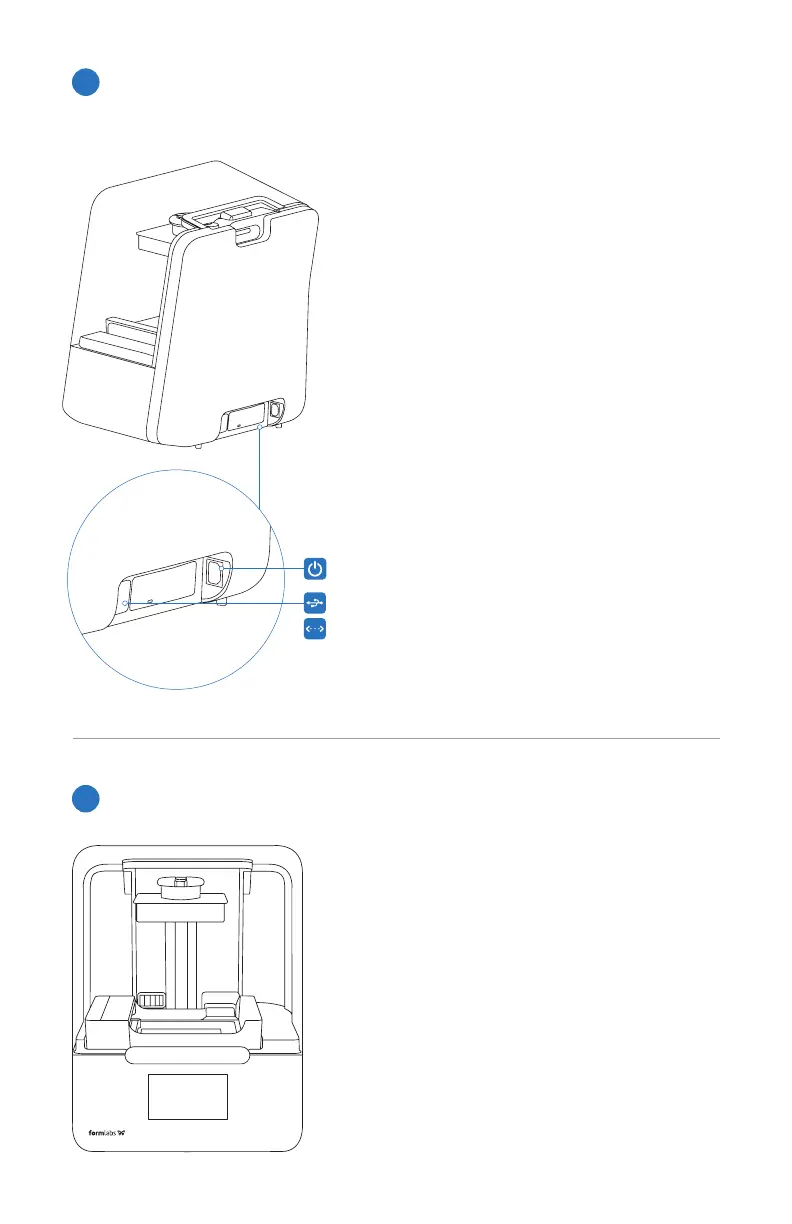 formlabs