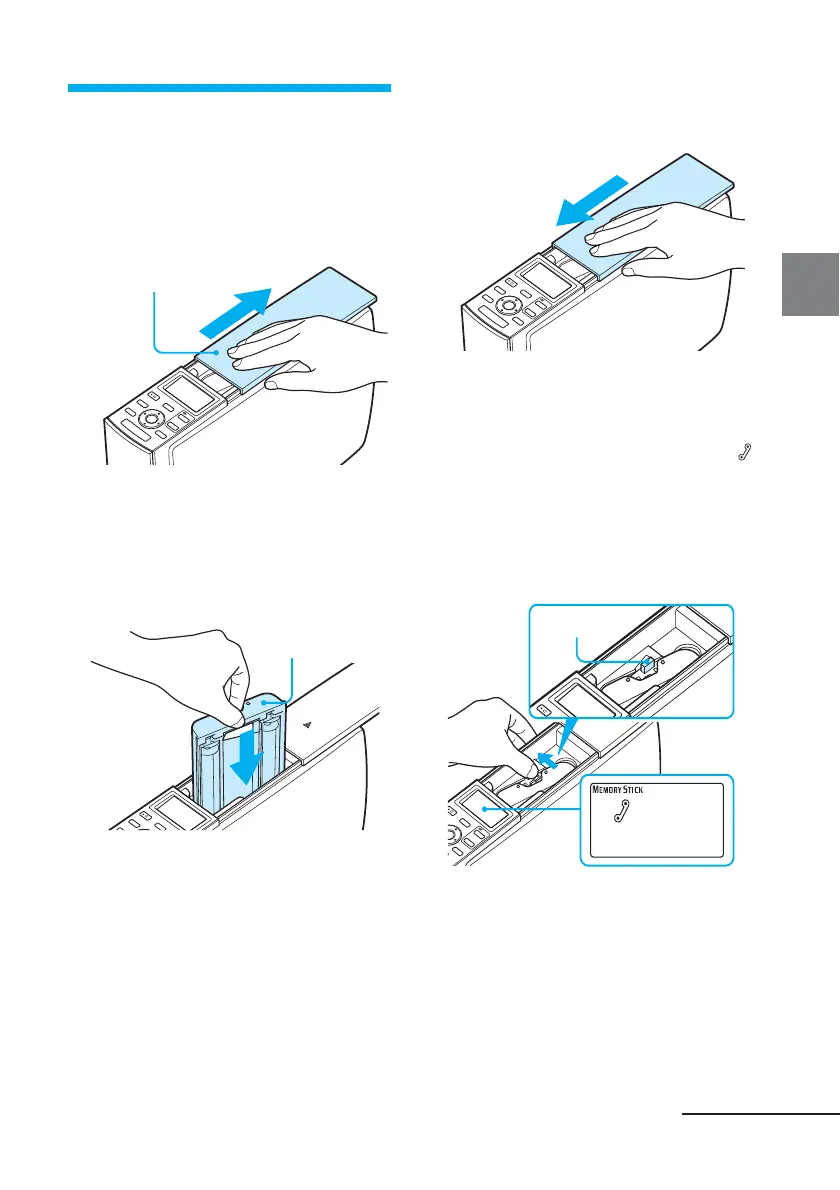 MEMORY STICK