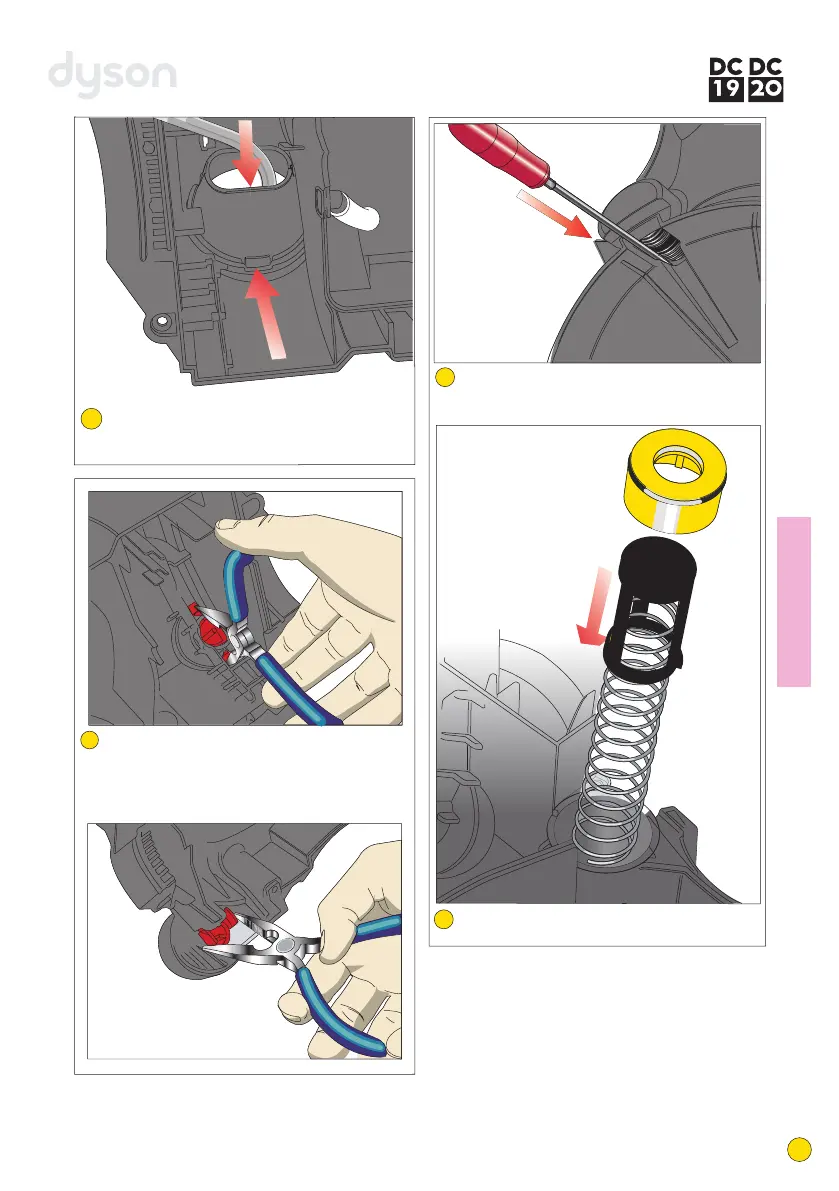 dyson

DC 19 DC 20