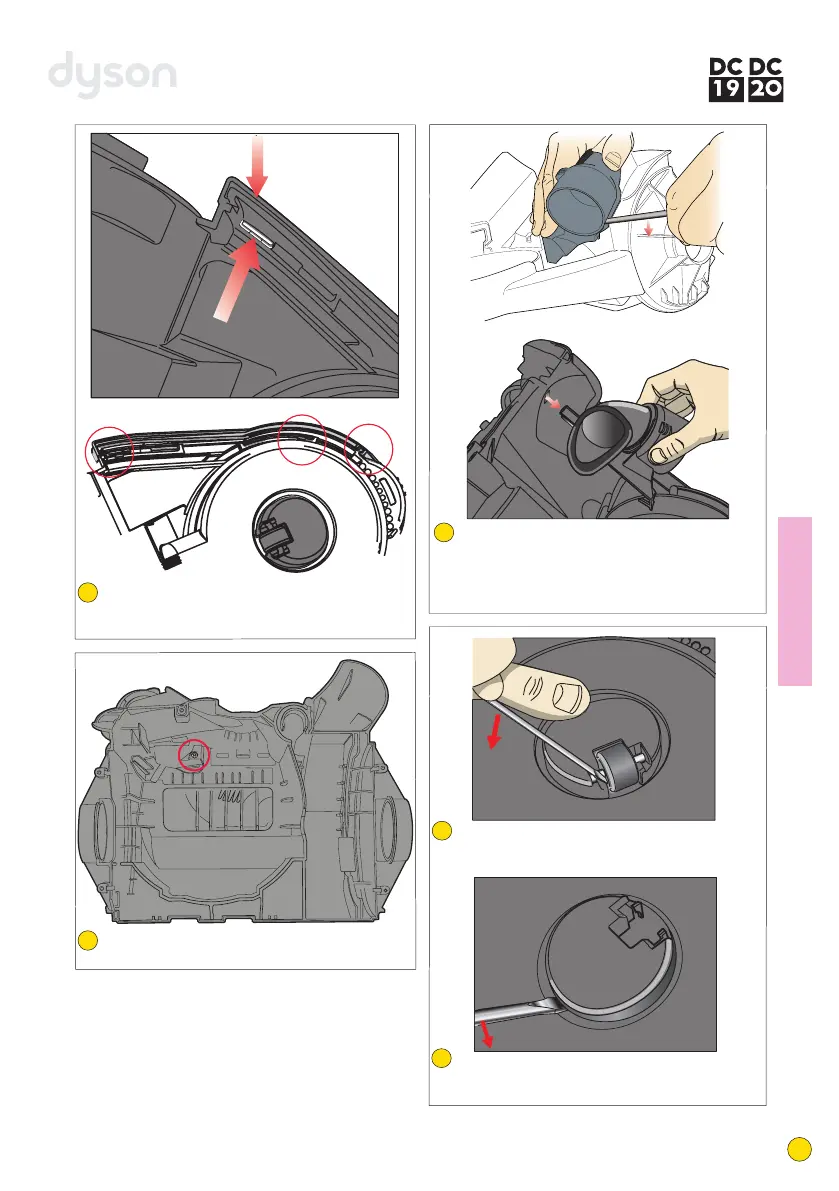 dyson

DC 19 DC 20