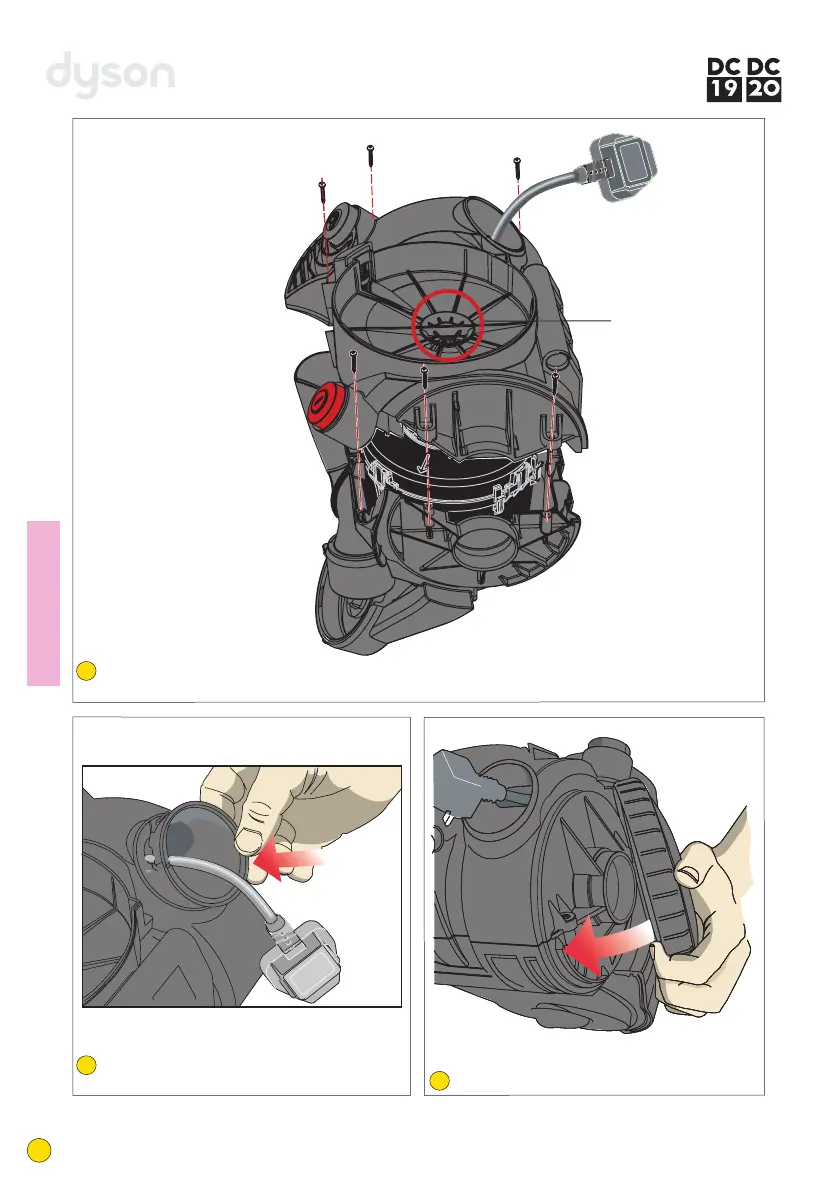 dyson

DC 19 DC 20