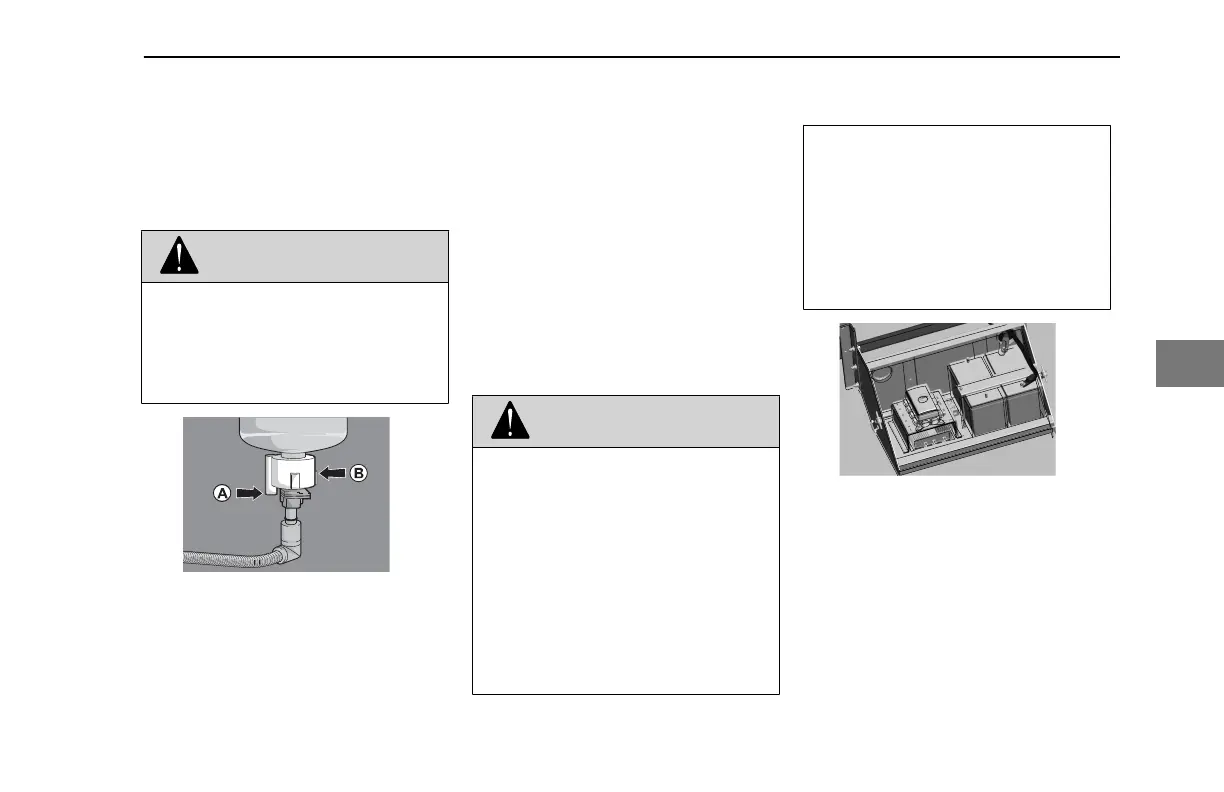 A

B