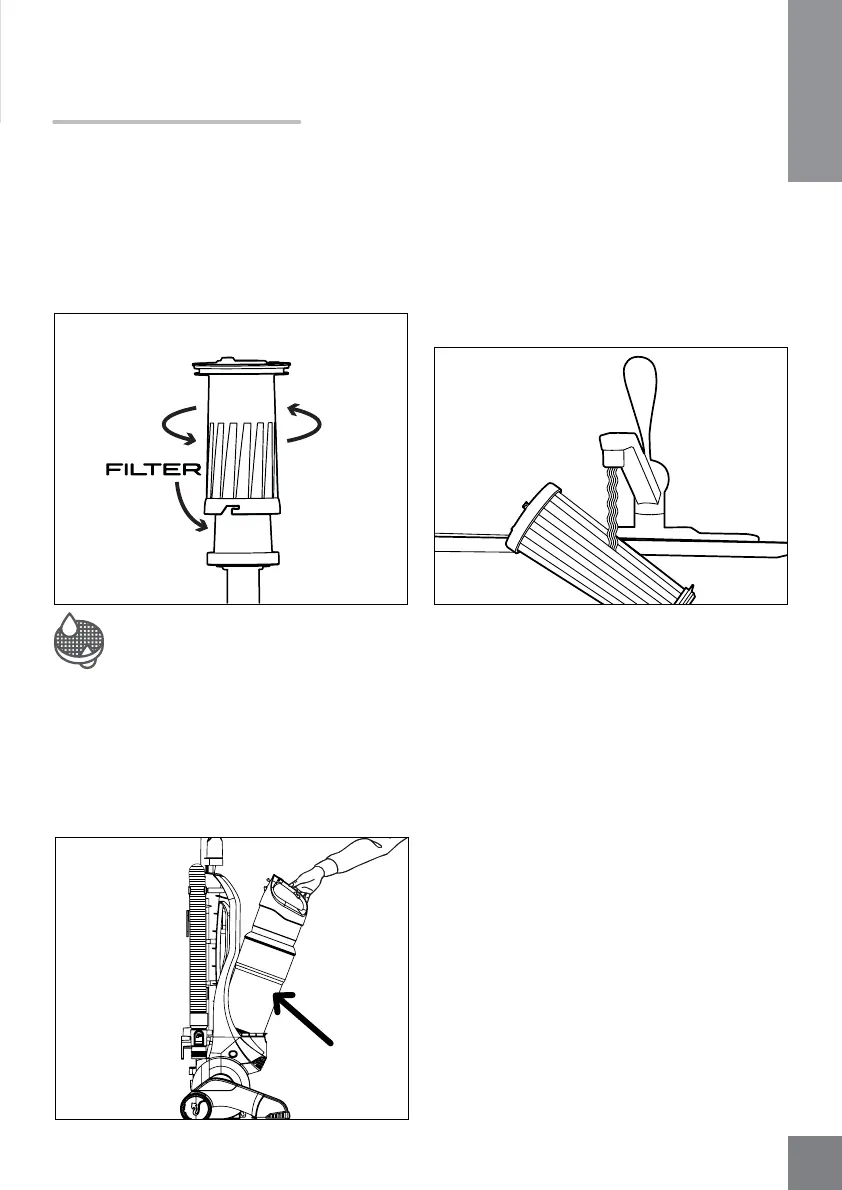 FILTER