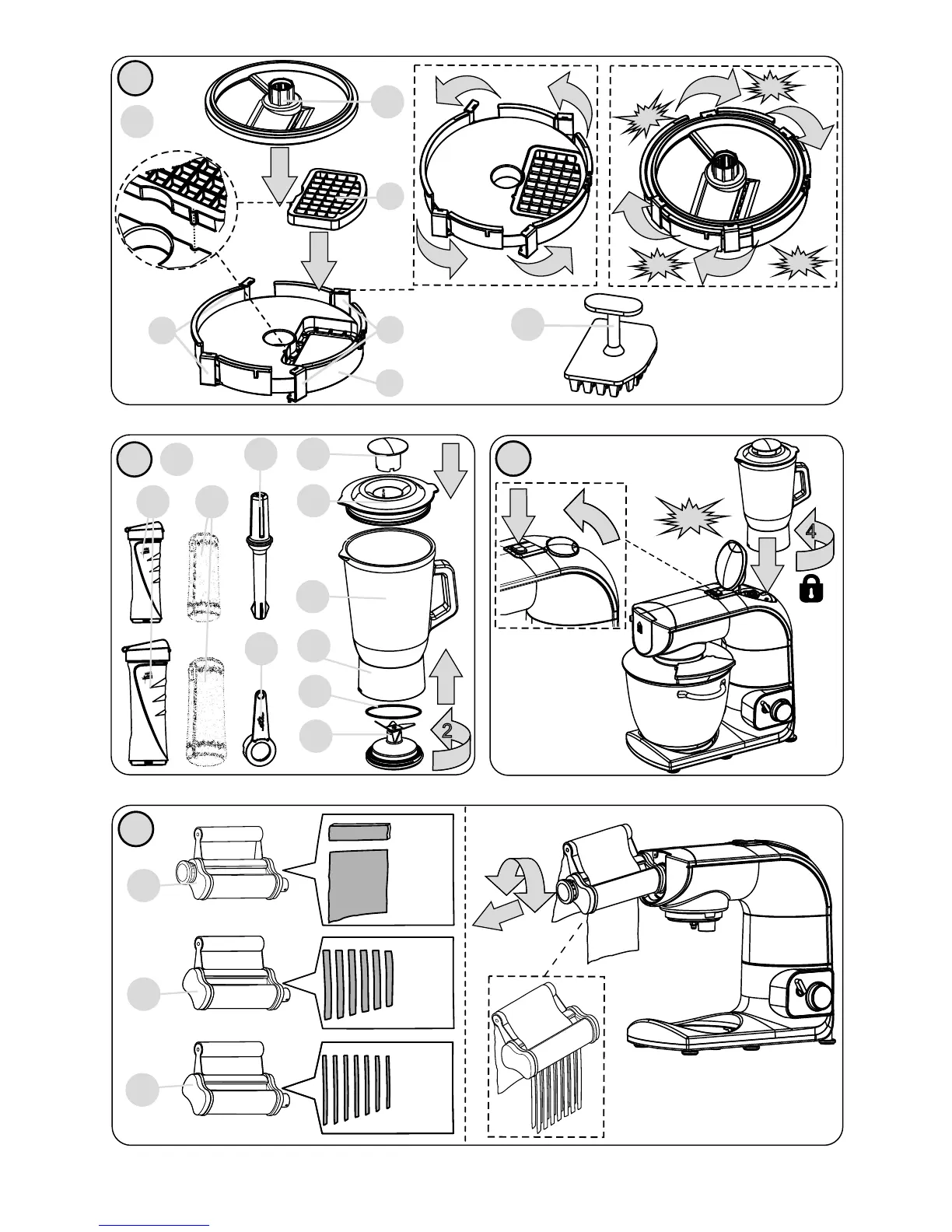 4

2