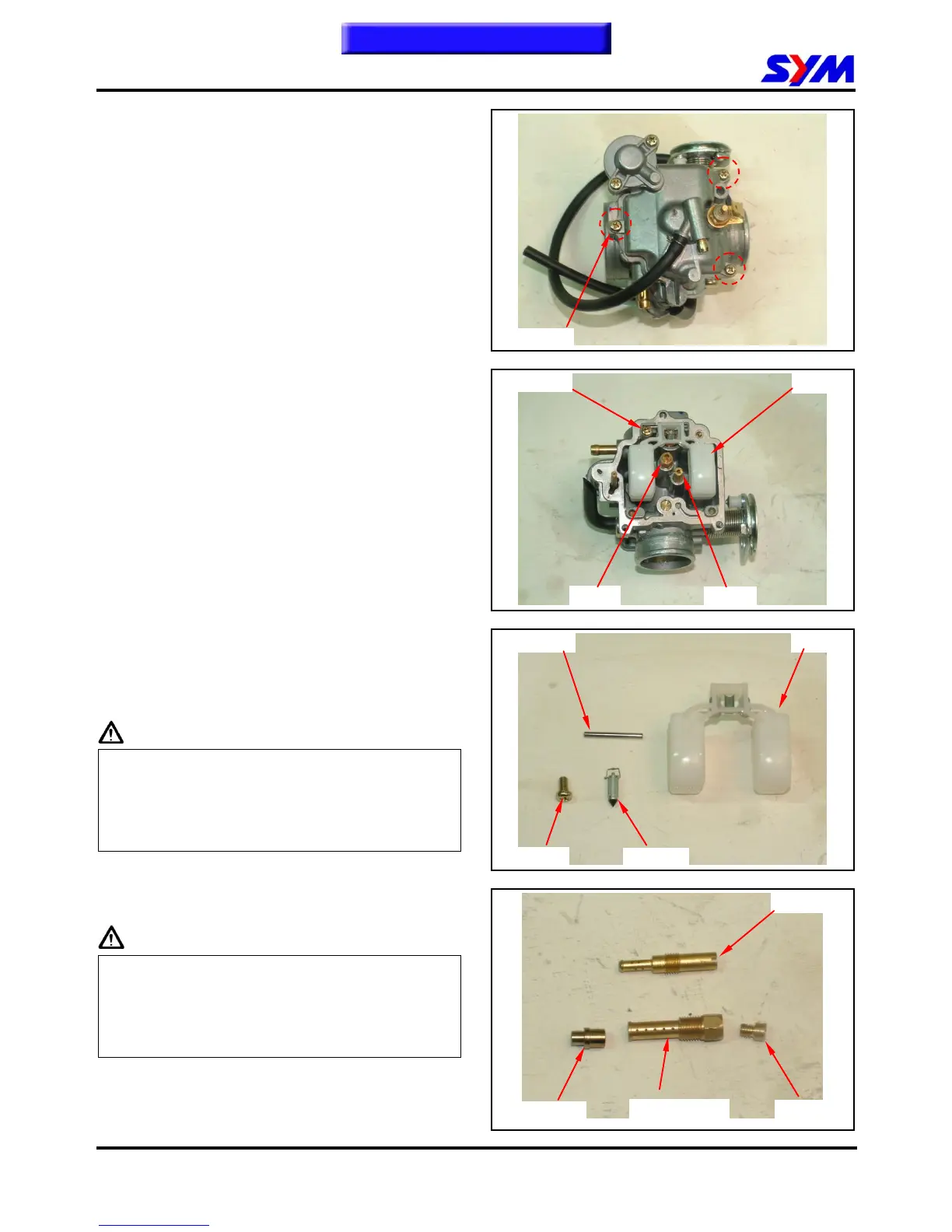 SYM