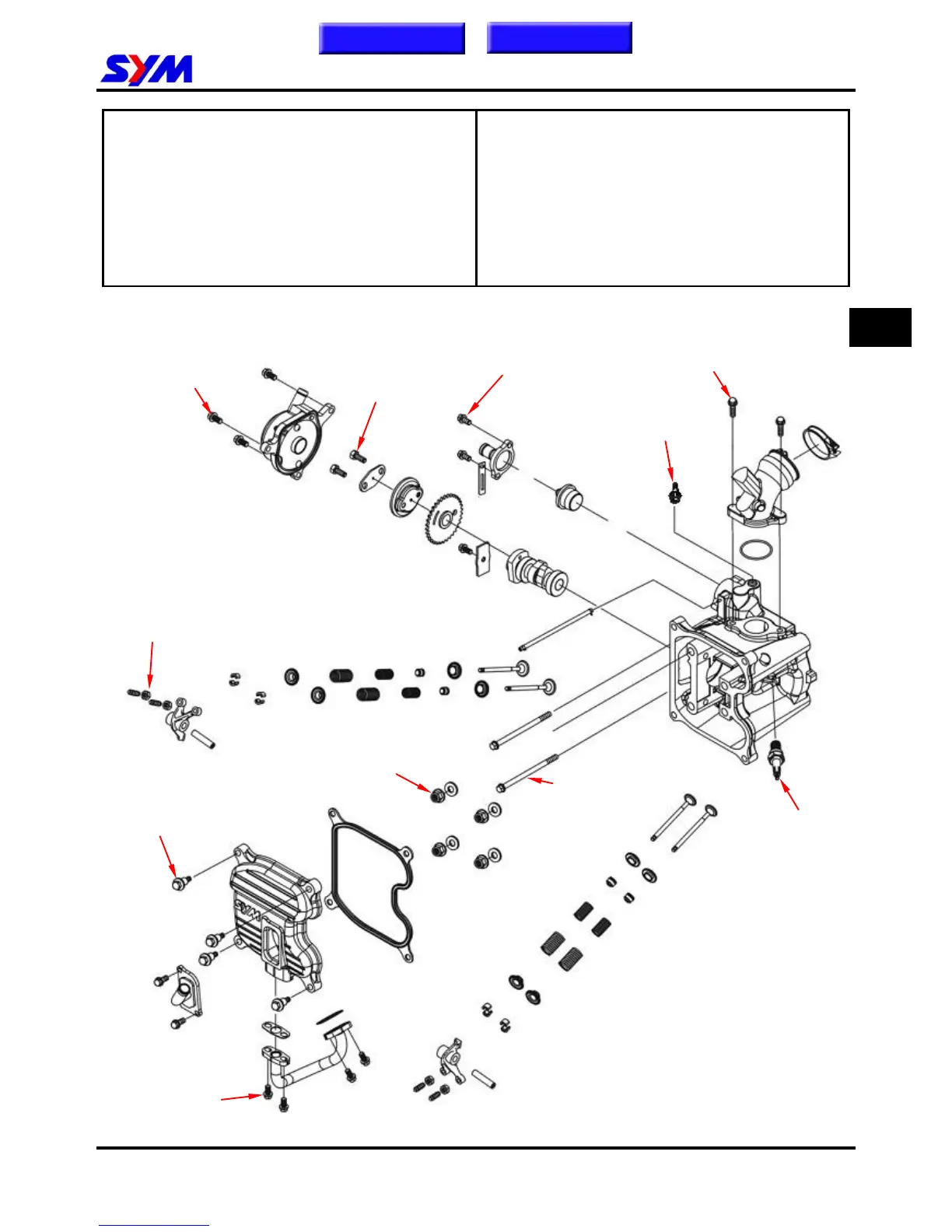 SYM