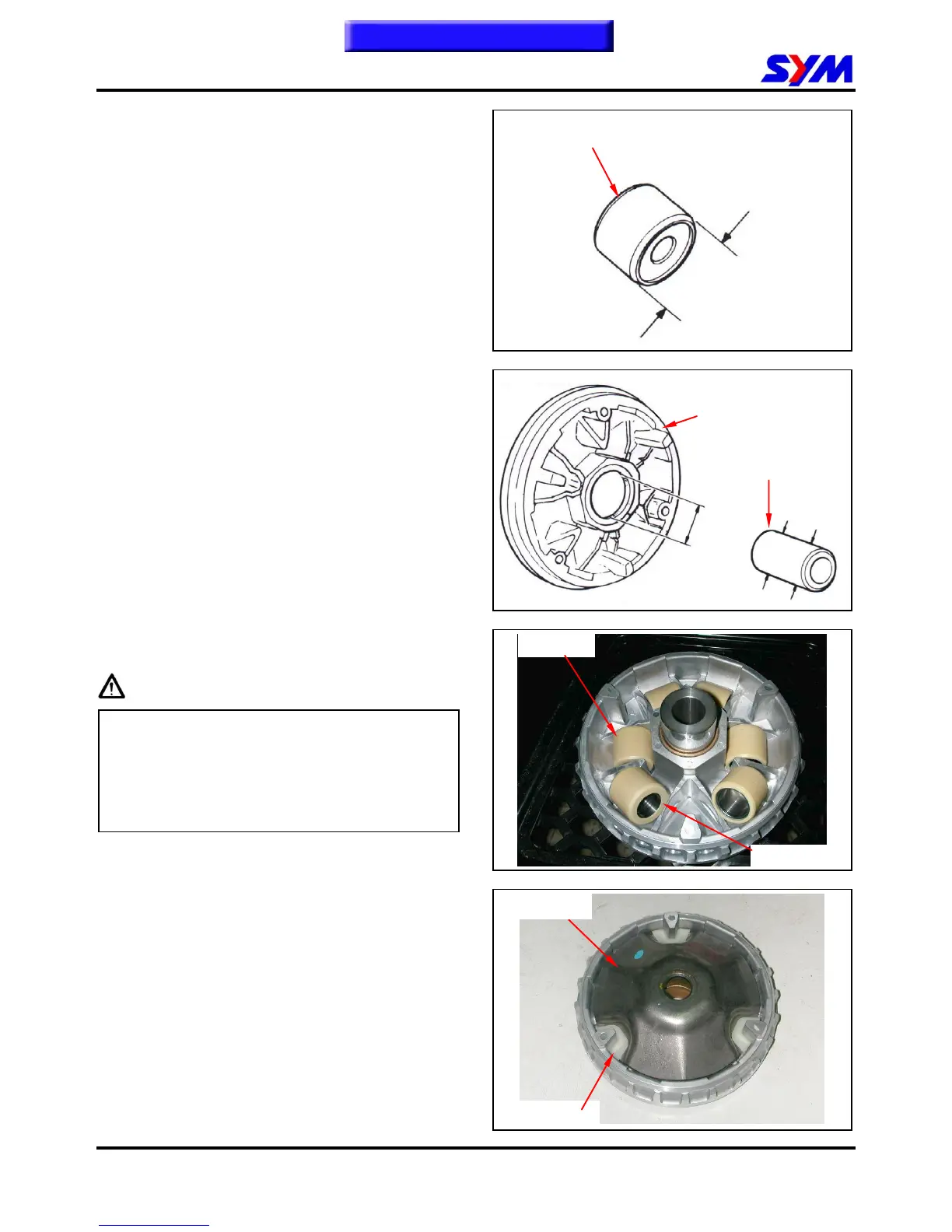 SYM