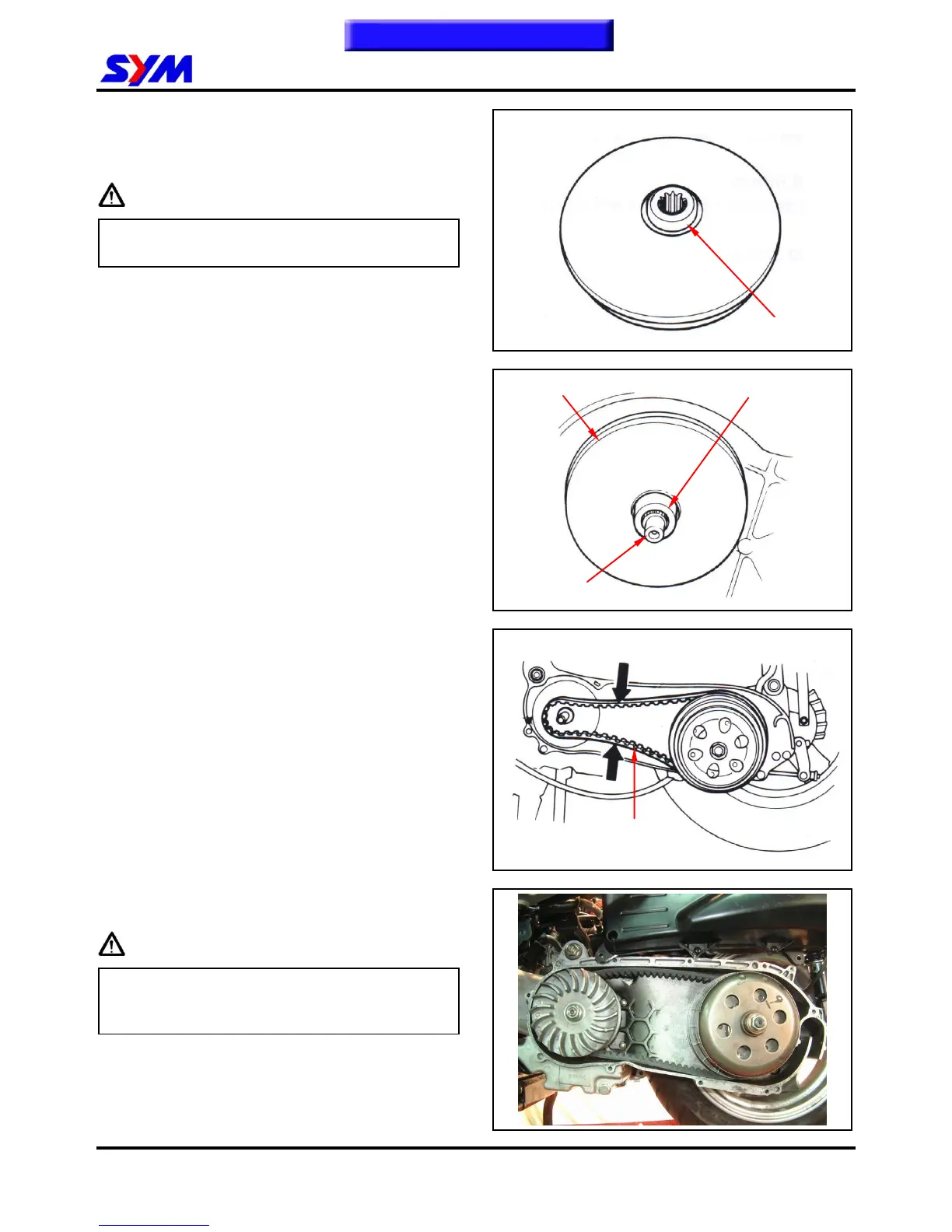 SYM